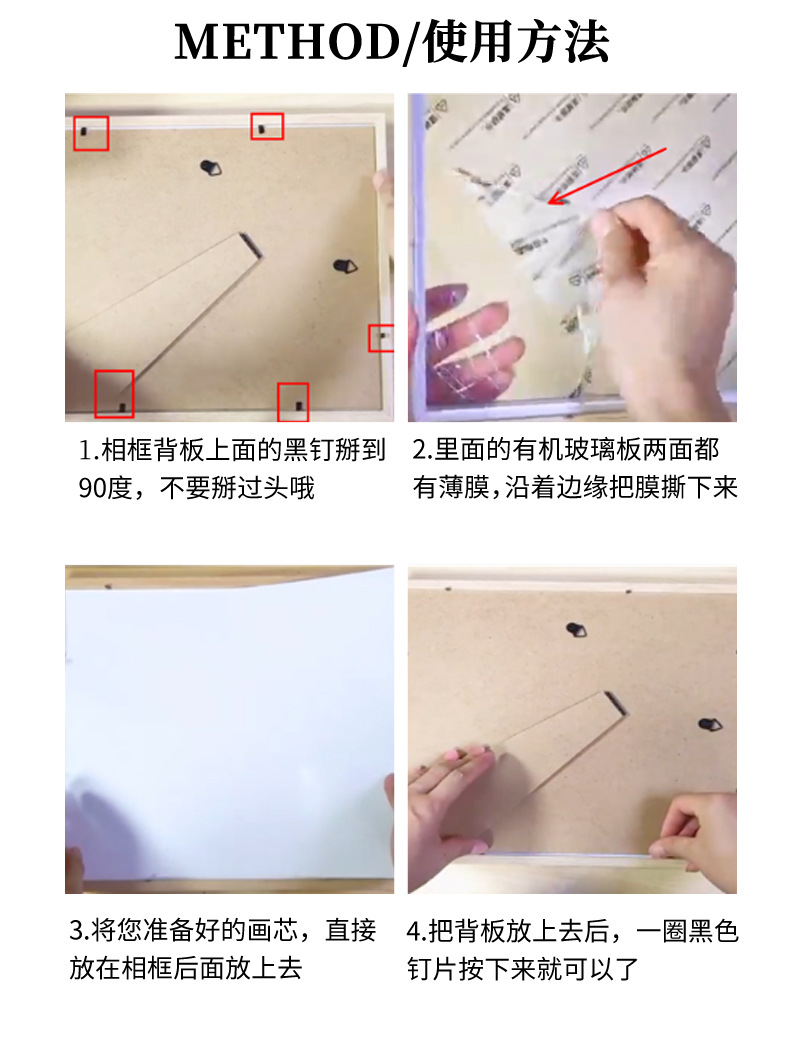 METHOD/使用方法

1.相框背板上面的黑钉掰到90度，不要掰过头哦

2.里面的有机玻璃板两面都有薄膜,沿着边缘把膜撕下来

3.将您准备好的画芯，直接放在相框后面放上去

4.把背板放上去后，一圈黑色钉片按下来就可以了