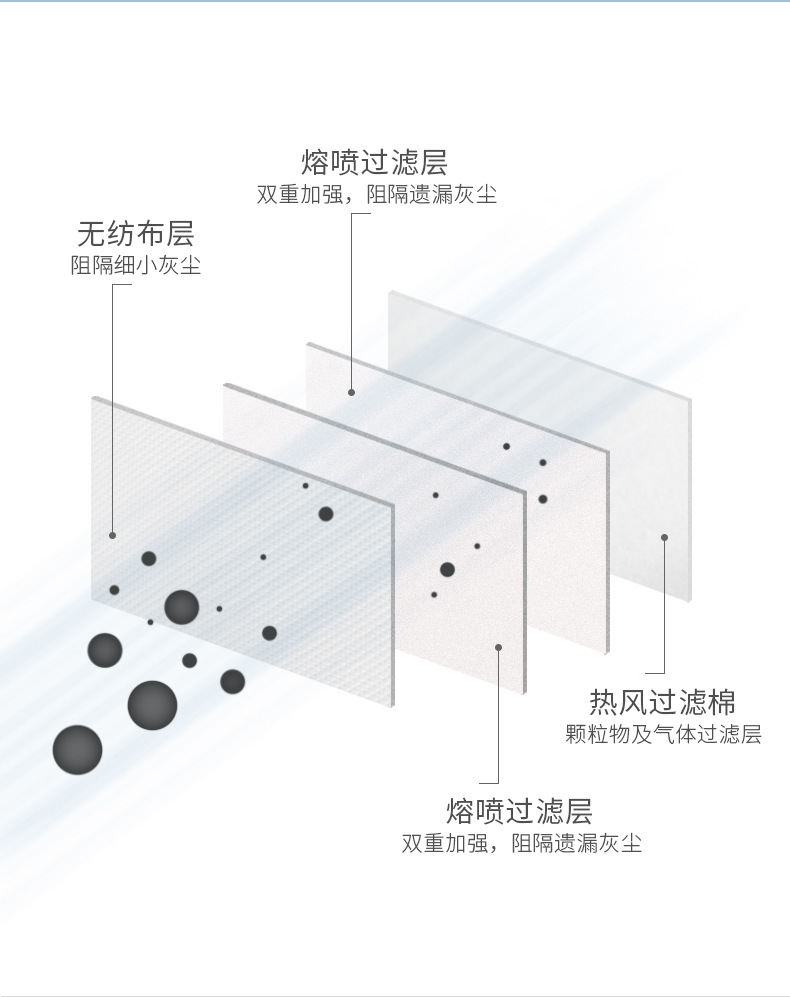 熔喷过滤层
双重加强，阻隔遗漏灰尘

无纺布层
阻隔细小灰尘

热风过滤棉
颗粒物及气体过滤层

熔喷过滤层
双重加强，阻隔遗漏灰尘