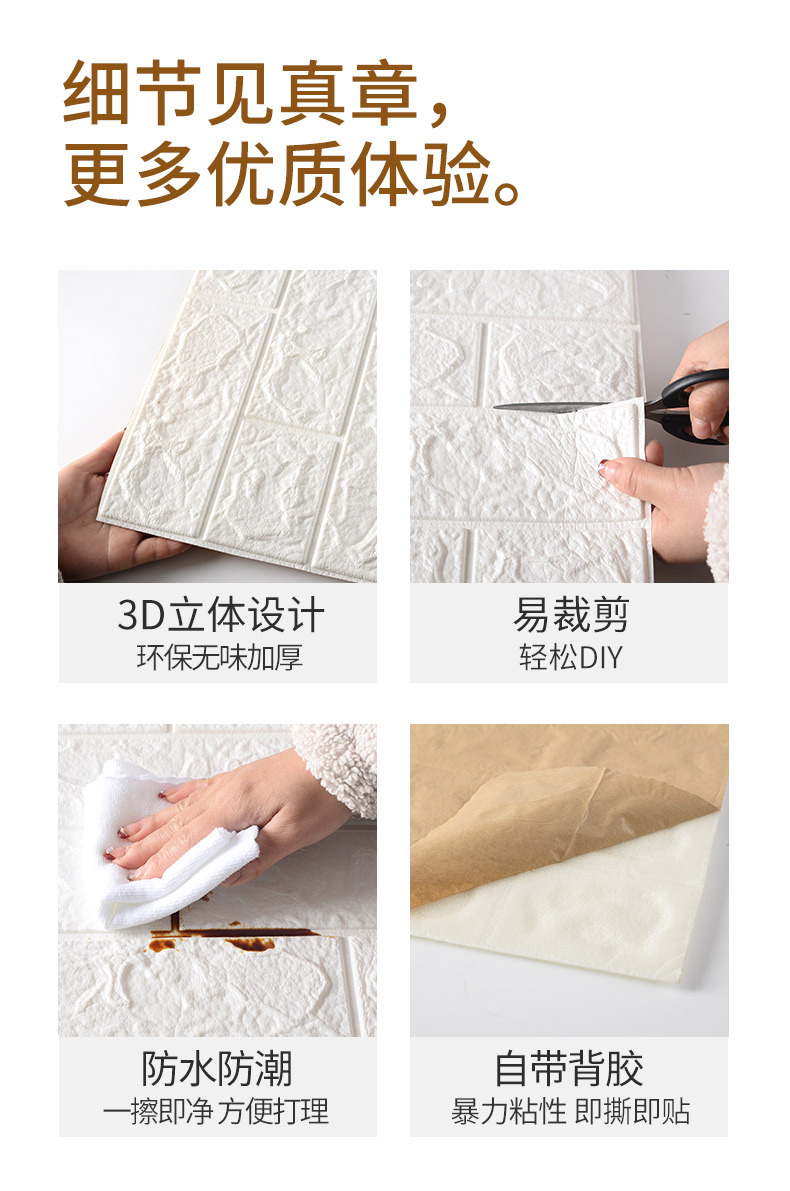 细节见真章，
更多优质体验。

3D立体设计
环保无味加厚

易裁剪
轻松DIY

防水防潮
一擦即净 方便打理

自带背胶
暴力粘性 即撕即贴