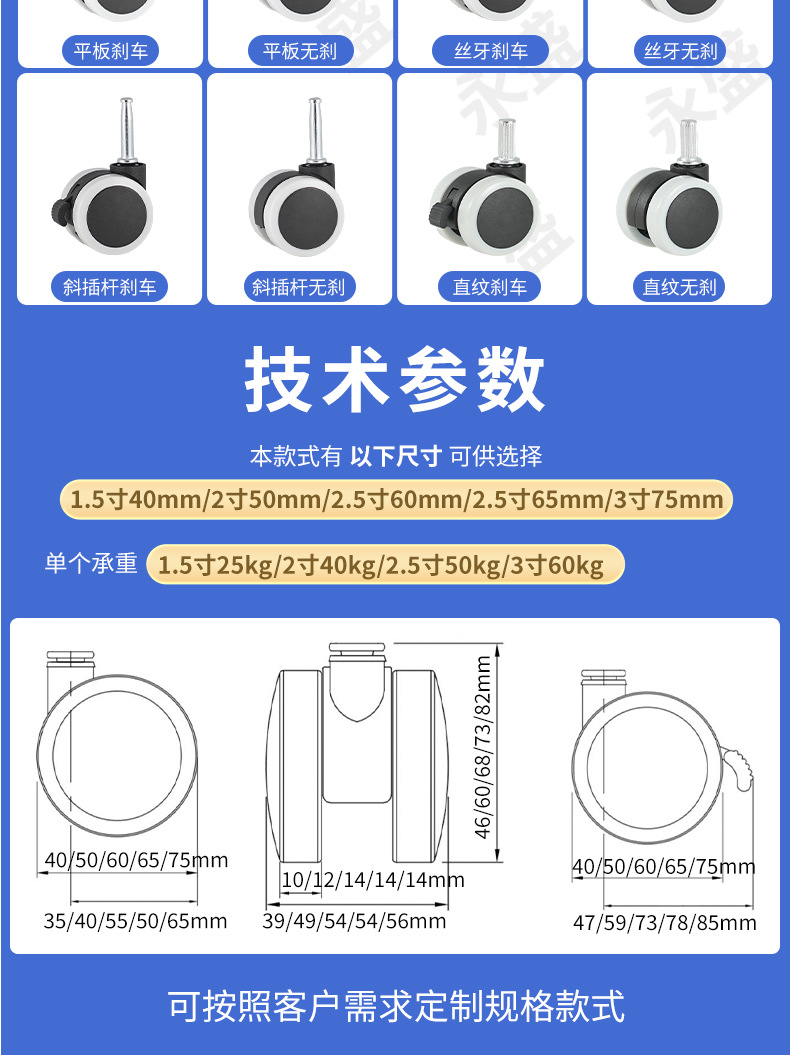 平板刹车
平板无刹
丝牙刹车
丝牙无刹
斜插杆刹车
斜插杆无刹
直纹刹车
直纹无刹

技术参数

本款式有 以下尺寸 可供选择
1.5寸40mm/2寸50mm/2.5寸60mm/2.5寸65mm/3寸75mm

单个承重 1.5寸25kg/2寸40kg/2.5寸50kg/3寸60kg

40/50/60/65/75mm
35/40/55/50/65mm
46/60/68/73/82mm
10/12/14/14/14mm
39/49/54/54/56mm
40/50/60/65/75mm
47/59/73/78/85mm

可按照客户需求定制规格款式