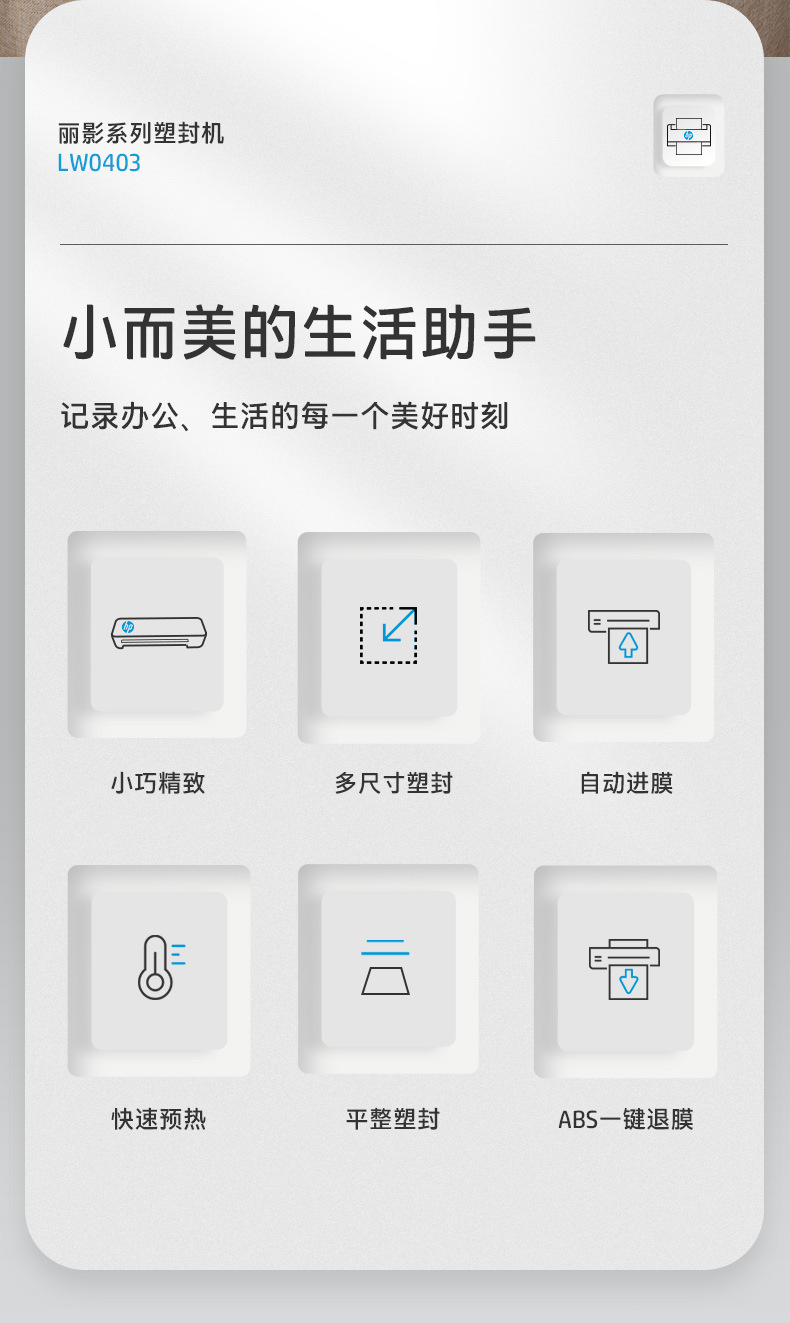 丽影系列塑封机
LW0403

小而美的生活助手

记录办公、生活的每一个美好时刻

小巧精致

多尺寸塑封

自动进膜

快速预热

平整塑封

ABS一键退膜