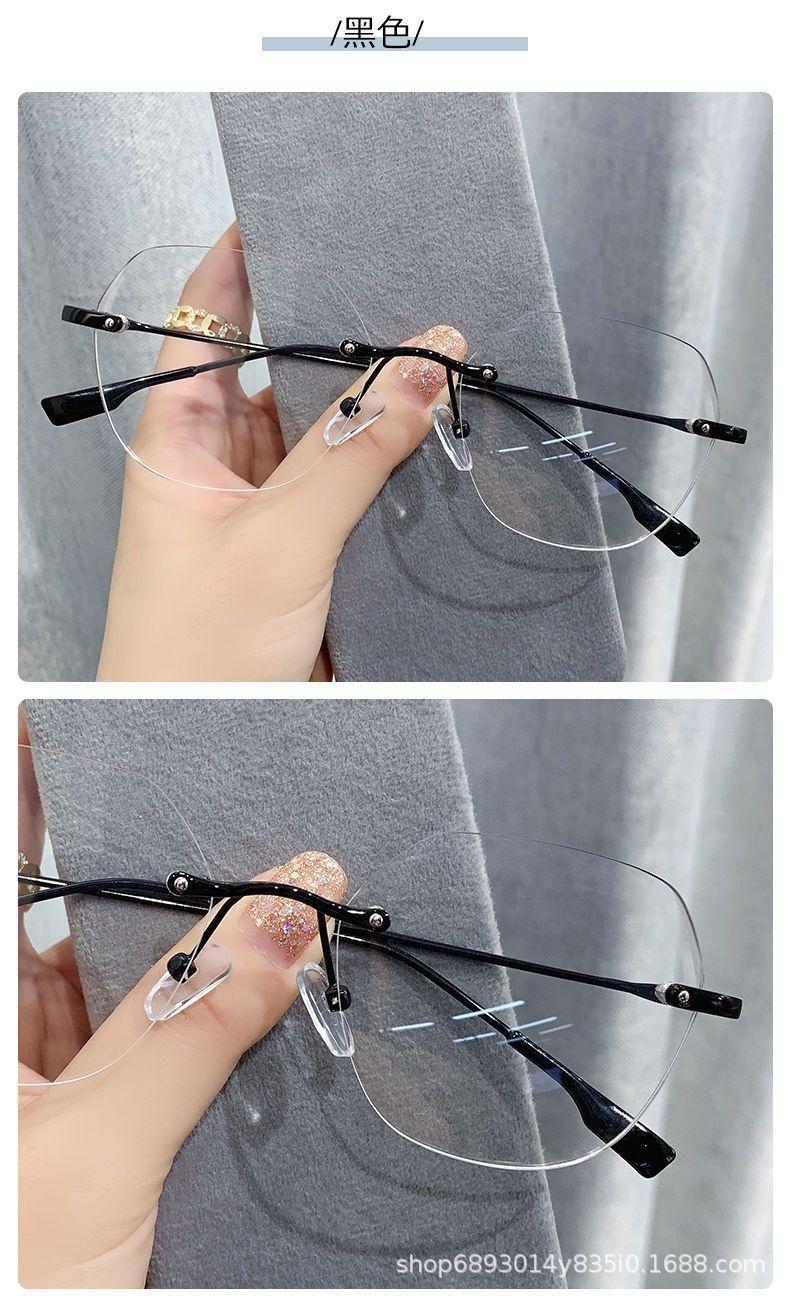 /黑色/

shop6893014y835i0.1688.com