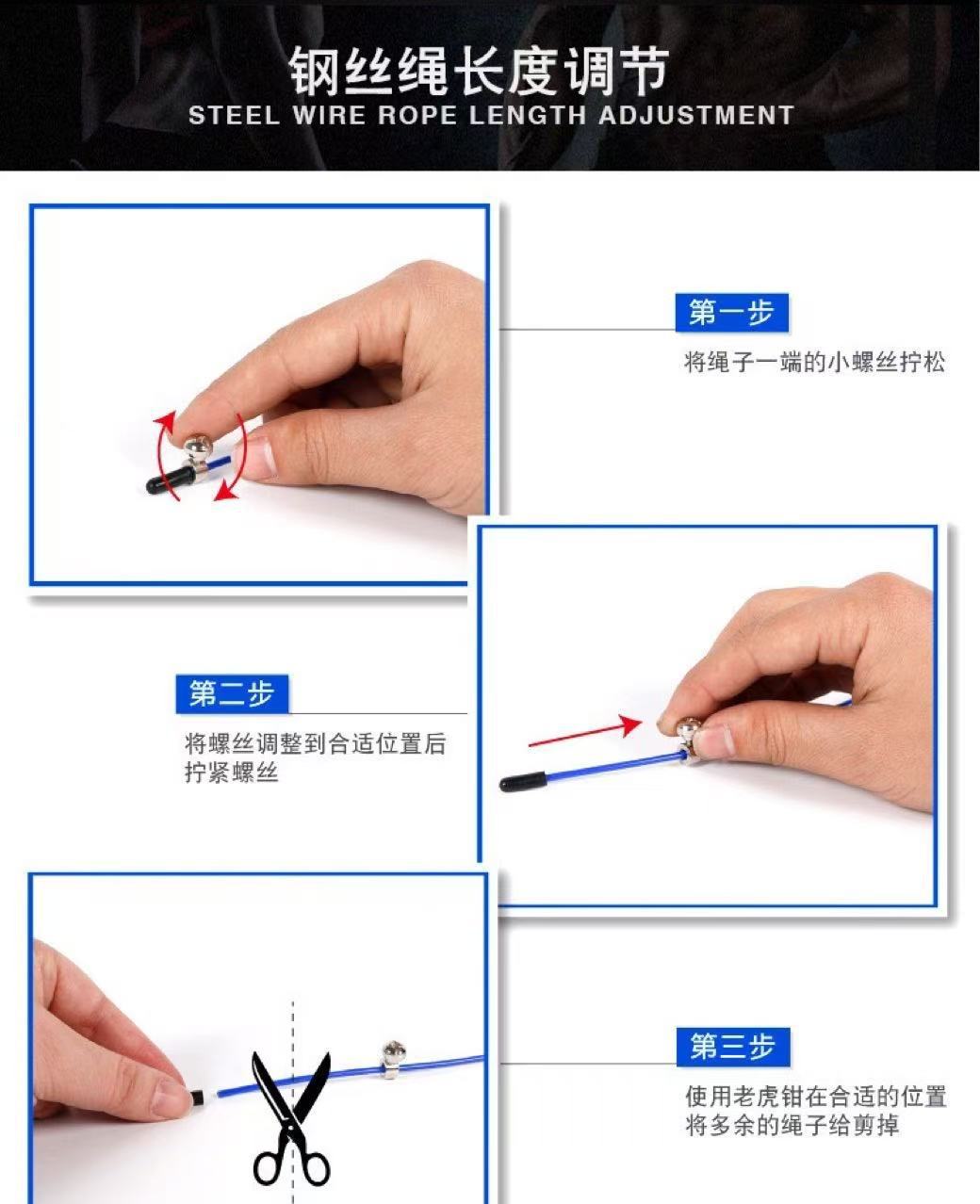 钢丝绳长度调节
STEEL WIRE ROPE LENGTH ADJUSTMENT

第一步
将绳子一端的小螺丝拧松

第二步
将螺丝调整到合适位置后拧紧螺丝

第三步
使用老虎钳在合适的位置将多余的绳子给剪掉