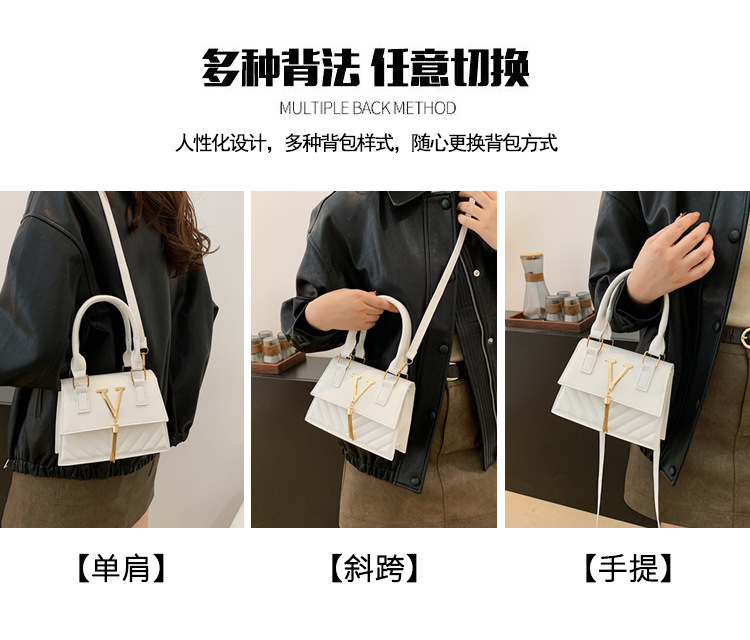 多种背法 任意切换

MULTIPLE BACK METHOD

人性化设计，多种背包样式，随心更换背包方式

【单肩】

【斜跨】

【手提】