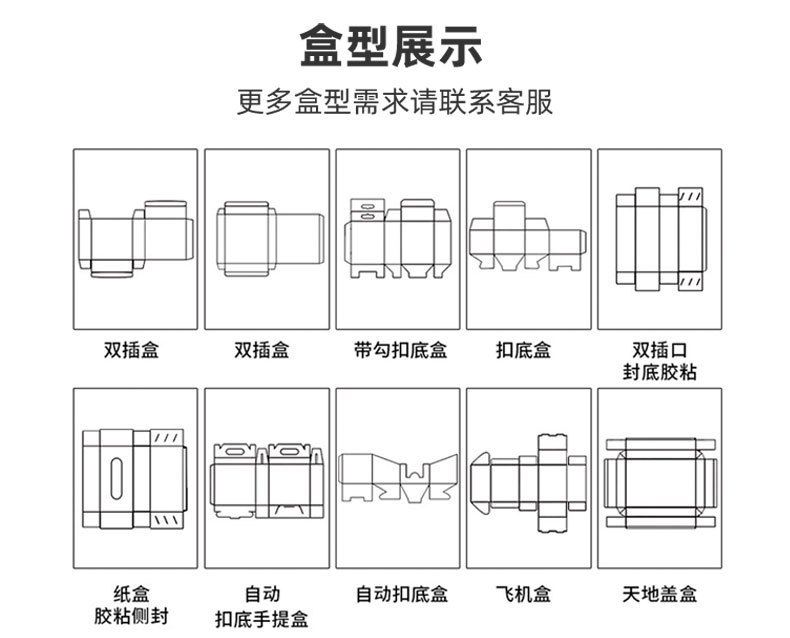 盒型展示

更多盒型需求请联系客服

双插盒

双插盒

带勾扣底盒

扣底盒

双插口
封底胶粘

纸盒
胶粘侧封

自动
扣底手提盒

自动扣底盒

飞机盒

天地盖盒