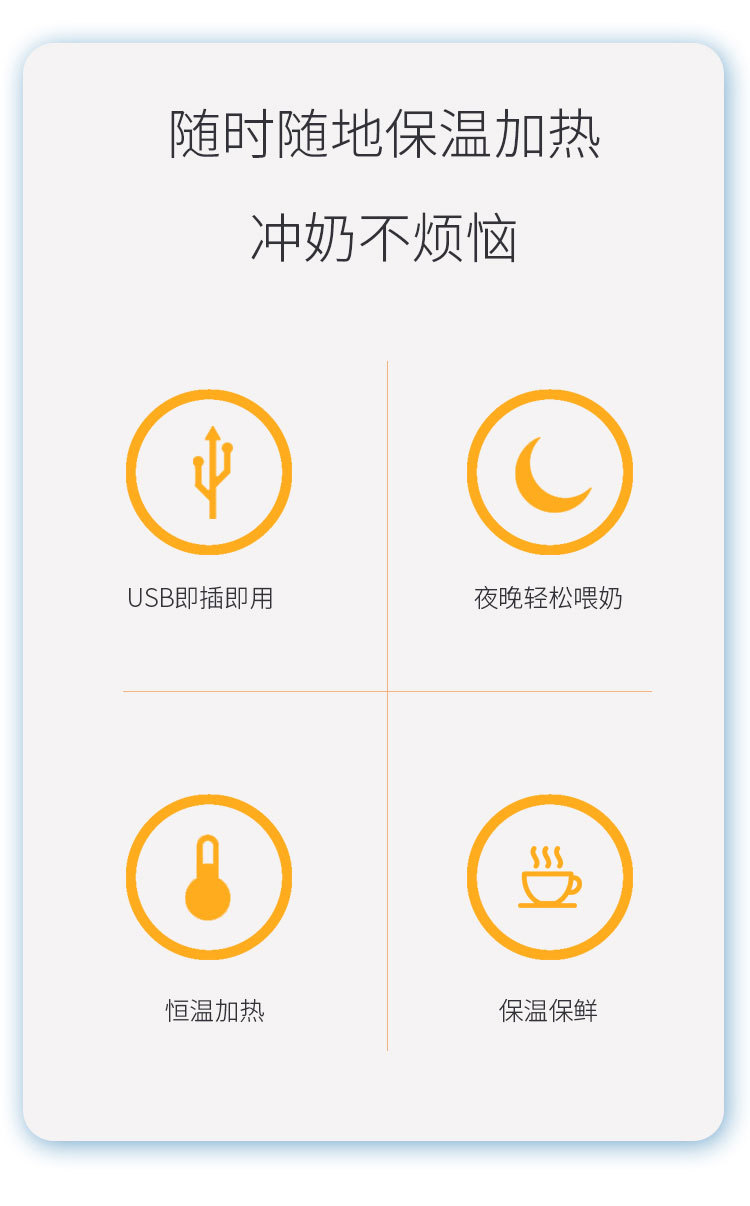 随时随地保温加热

冲奶不烦恼

USB即插即用

夜晚轻松喂奶

恒温加热

保温保鲜