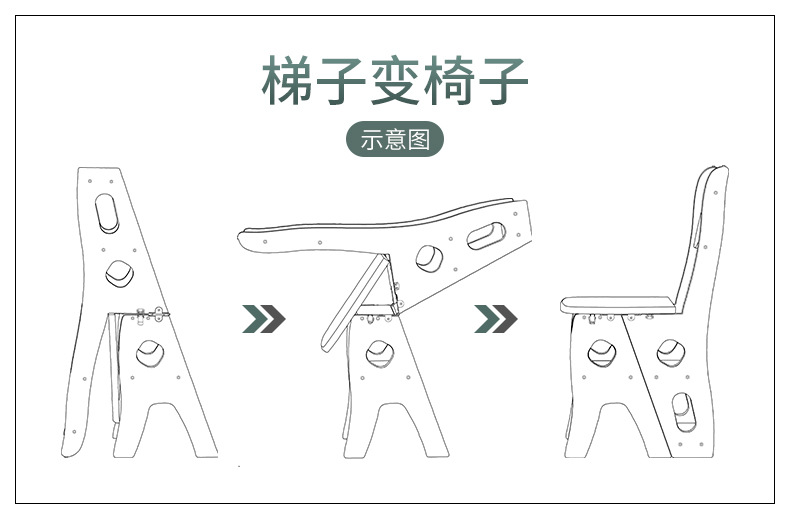 梯子变椅子

示意图