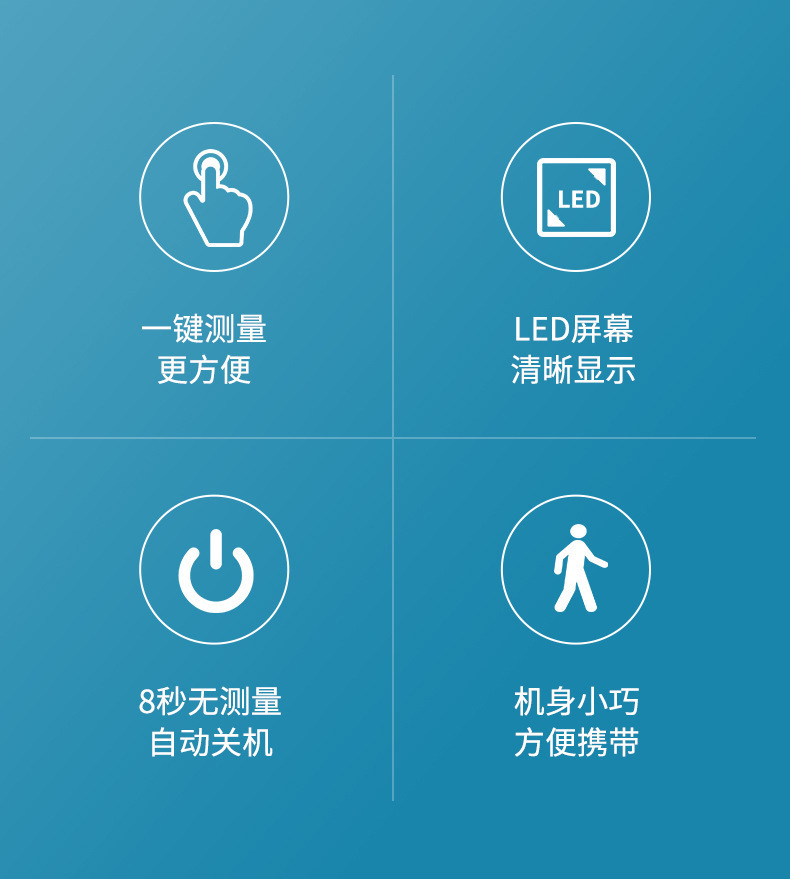 一键测量
更方便

LED

LED屏幕
清晰显示

8秒无测量
自动关机

机身小巧
方便携带