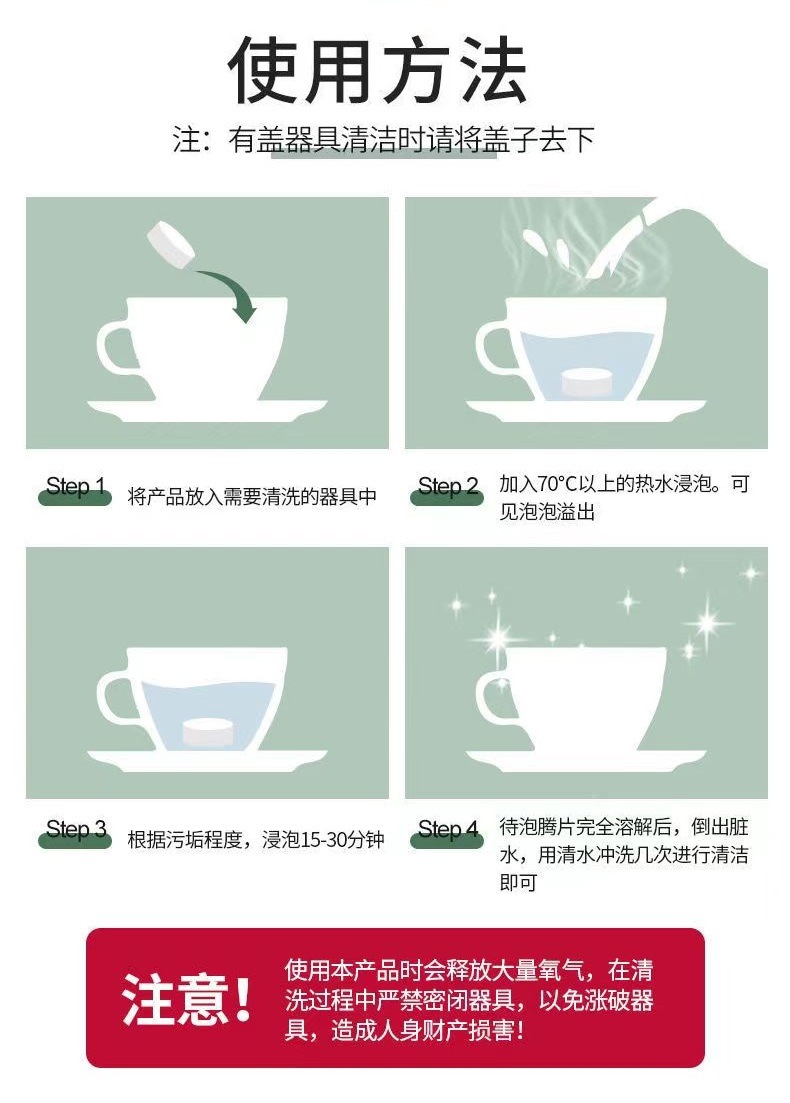 使用方法

注：有盖器具清洁时请将盖子去下

Step 1 将产品放入需要清洗的器具中

Step 2 加入70°C以上的热水浸泡。可见泡泡溢出

Step 3 根据污垢程度，浸泡15-30分钟

Step 4 待泡腾片完全溶解后，倒出脏水，用清水冲洗几次进行清洁即可

注意！ 使用本产品时会释放大量氧气，在清洗过程中严禁密闭器具，以免涨破器具，造成人身财产损害！