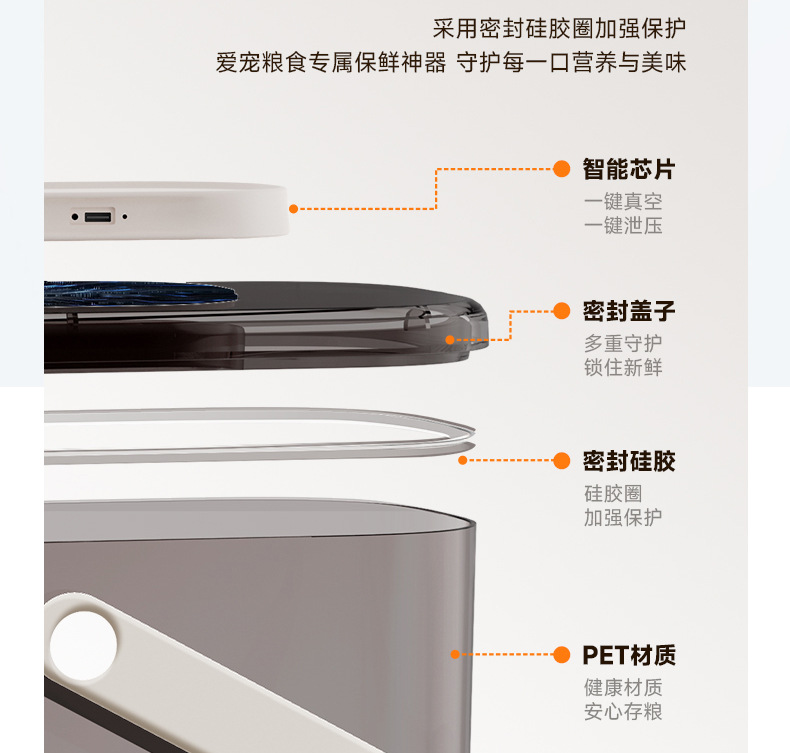 采用密封硅胶圈加强保护
爱宠粮食专属保鲜神器 守护每一口营养与美味

智能芯片
一键真空
一键泄压

密封盖子
多重守护
锁住新鲜

密封硅胶
硅胶圈
加强保护

PET材质
健康材质
安心存粮