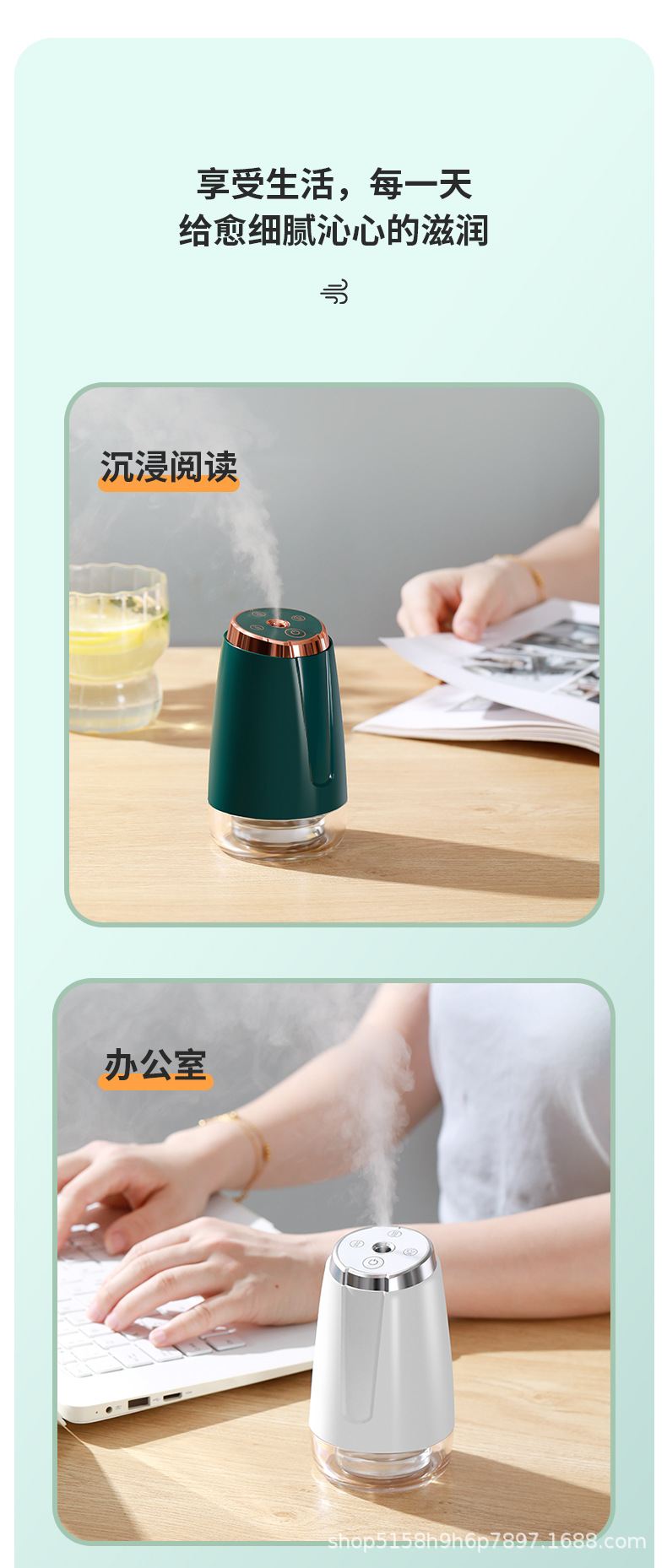 享受生活，每一天
给愈细腻沁心的滋润

沉浸阅读

办公室

shop5158h9h6p7897.1688.com