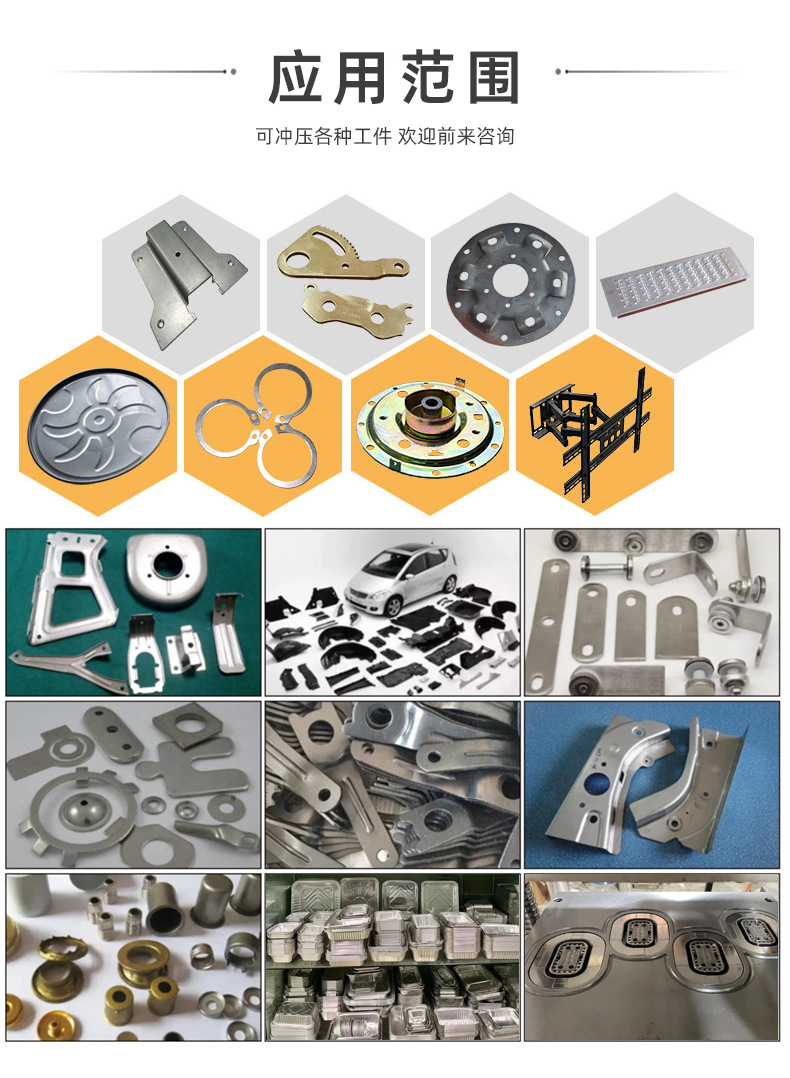 应用范围

可冲压各种工件 欢迎前来咨询