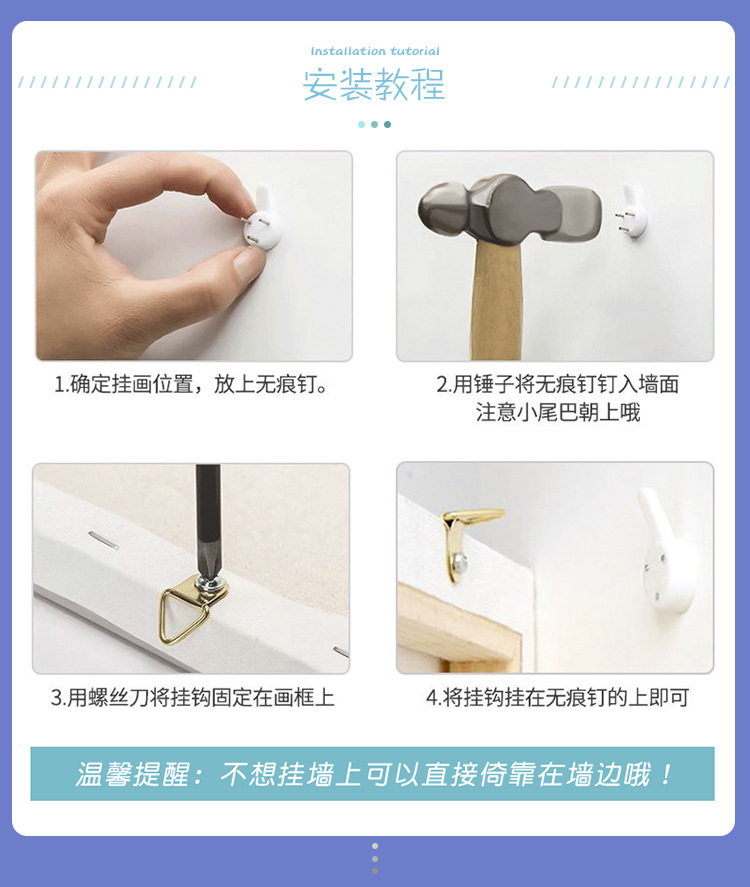 Installation tutorial

安装教程

1.确定挂画位置，放上无痕钉。

2.用锤子将无痕钉钉入墙面
注意小尾巴朝上哦

3.用螺丝刀将挂钩固定在画框上

4.将挂钩挂在无痕钉的上即可

温馨提醒：不想挂墙上可以直接倚靠在墙边哦！