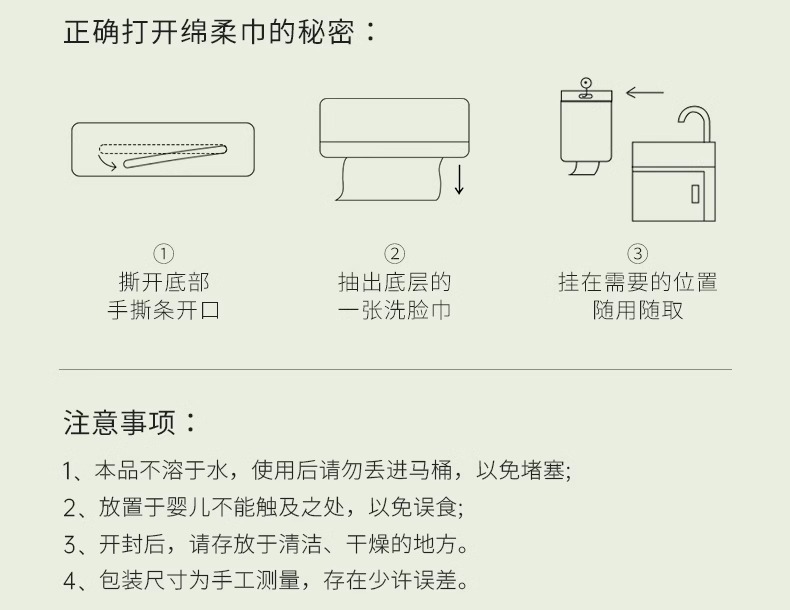 正确打开绵柔巾的秘密：

①
撕开底部
手撕条开口

②
抽出底层的
一张洗脸巾

③
挂在需要的位置
随用随取

注意事项：

1、本品不溶于水，使用后请勿丢进马桶，以免堵塞;
2、放置于婴儿不能触及之处，以免误食;
3、开封后，请存放于清洁、干燥的地方。
4、包装尺寸为手工测量，存在少许误差。