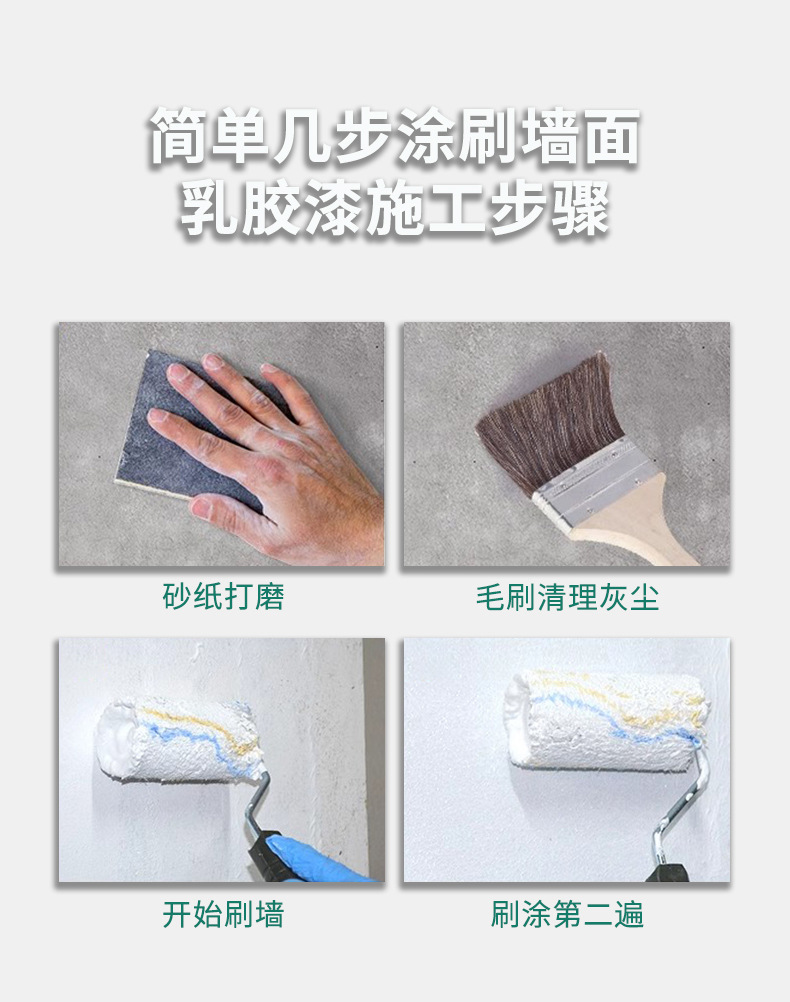 简单几步涂刷墙面
乳胶漆施工步骤

砂纸打磨

毛刷清理灰尘

开始刷墙

刷涂第二遍