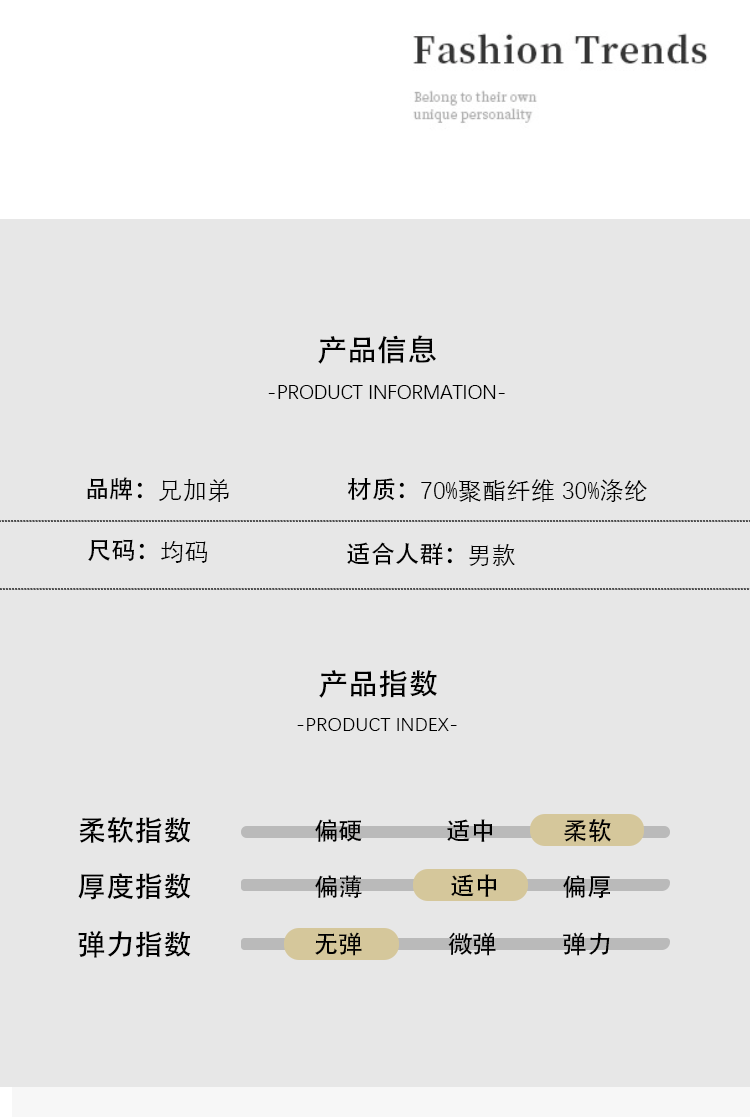 Fashion Trends

Belong to their own
unique personality

产品信息
-PRODUCT INFORMATION-

品牌：兄加弟 材质：70%聚酯纤维 30%涤纶

尺码：均码 适合人群：男款

产品指数
-PRODUCT INDEX-

柔软指数 偏硬 适中 柔软
厚度指数 偏薄 适中 偏厚
弹力指数 无弹 微弹 弹力