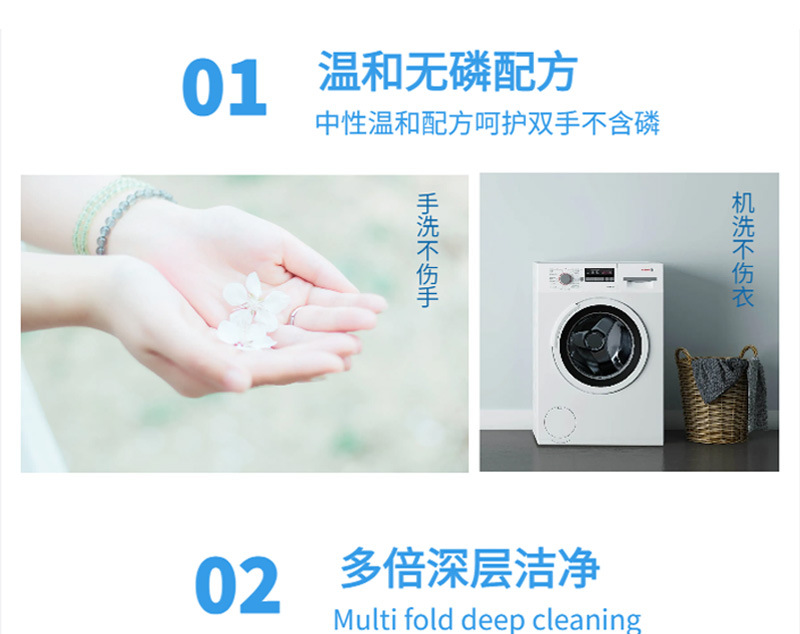 01

温和无磷配方

中性温和配方呵护双手不含磷

手洗不伤手

机洗不伤衣

02

多倍深层洁净

Multi fold deep cleaning