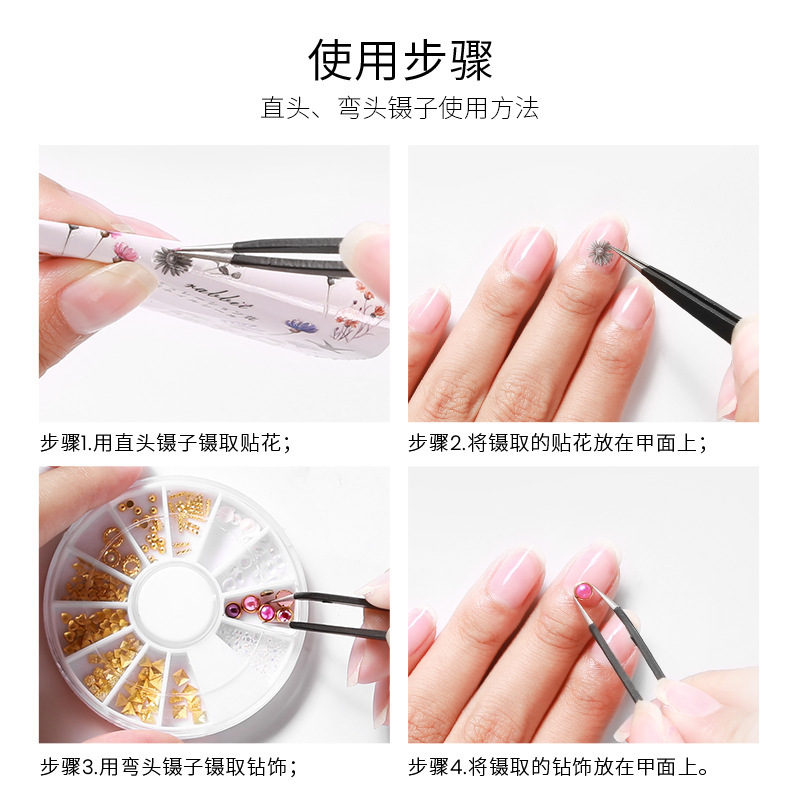 使用步骤

直头、弯头镊子使用方法

rabbit

步骤1.用直头镊子镊取贴花；

步骤2.将镊取的贴花放在甲面上；

步骤3.用弯头镊子镊取钻饰；

步骤4.将镊取的钻饰放在甲面上。