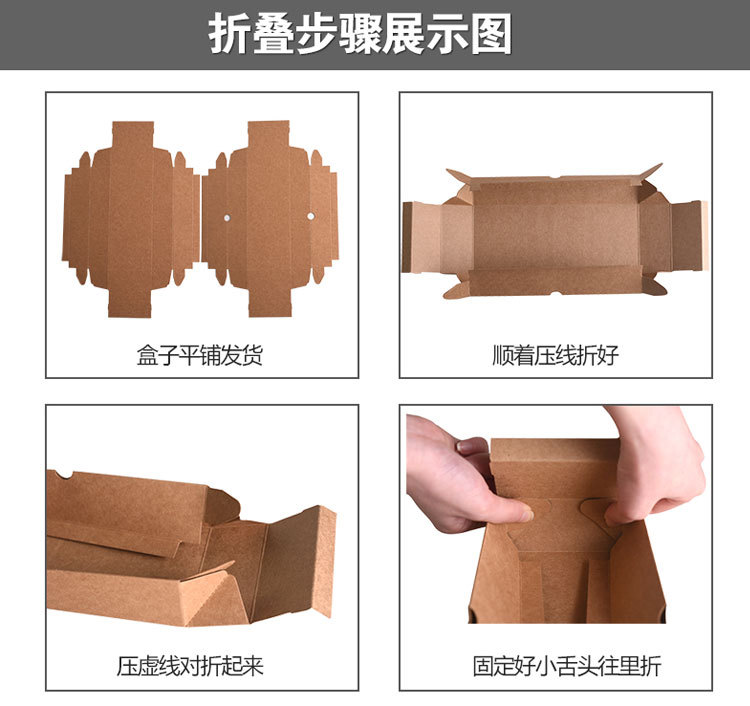 折叠步骤展示图

盒子平铺发货

顺着压线折好

压虚线对折起来

固定好小舌头往里折