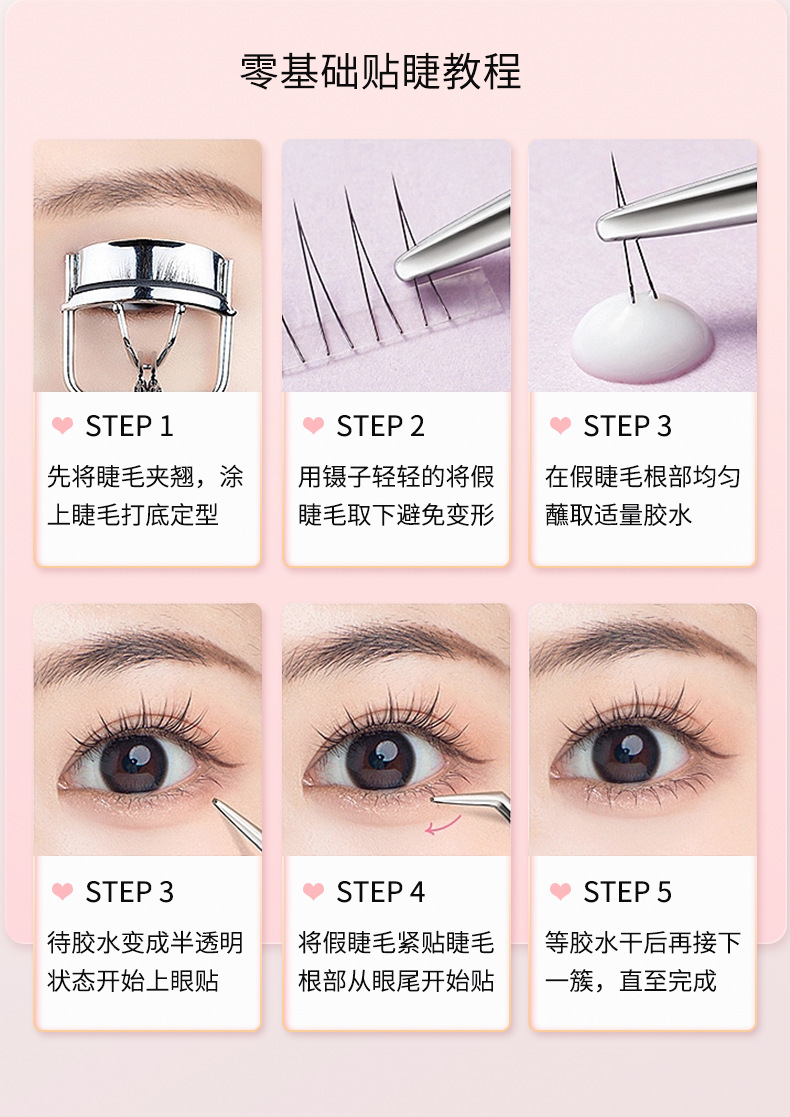 零基础贴睫教程

STEP 1
先将睫毛夹翘，涂上睫毛打底定型

STEP 2
用镊子轻轻的将假睫毛取下避免变形

STEP 3
在假睫毛根部均匀蘸取适量胶水

STEP 3
待胶水变成半透明状态开始上眼贴

STEP 4
将假睫毛紧贴睫毛根部从眼尾开始贴

STEP 5
等胶水干后再接下一簇，直至完成