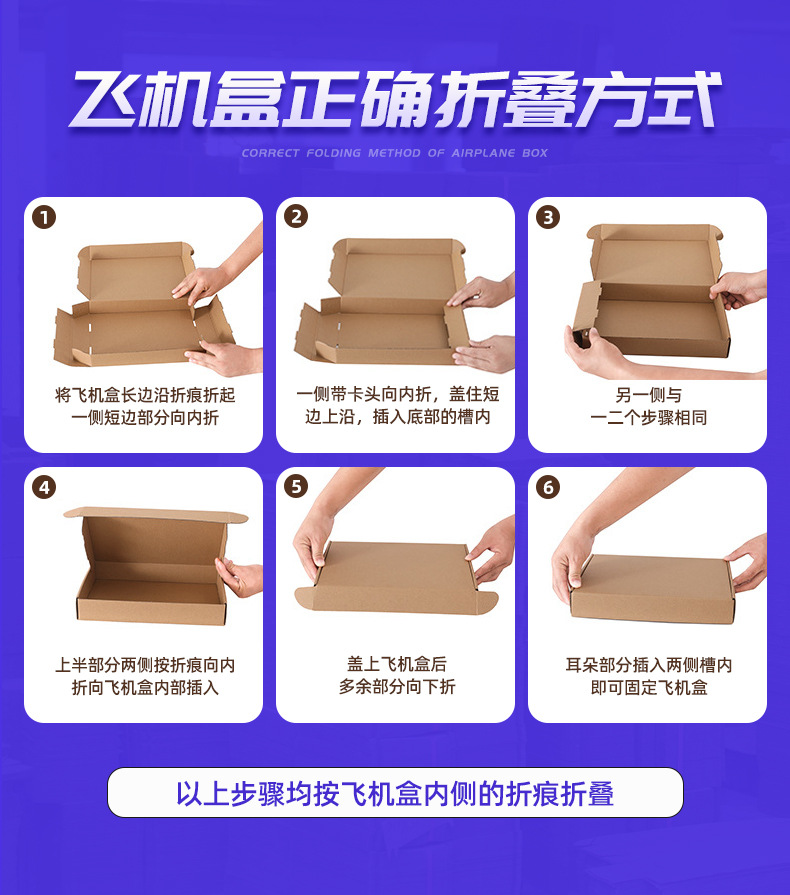 飞机盒正确折叠方式

CORRECT FOLDING METHOD OF AIRPLANE BOX

1

将飞机盒长边沿折痕折起
一侧短边部分向内折

2

一侧带卡头向内折，盖住短边上沿，插入底部的槽内

3

另一侧与
一二个步骤相同

4

上半部分两侧按折痕向内
折向飞机盒内部插入

5

盖上飞机盒后
多余部分向下折

6

耳朵部分插入两侧槽内
即可固定飞机盒

以上步骤均按飞机盒内侧的折痕折叠