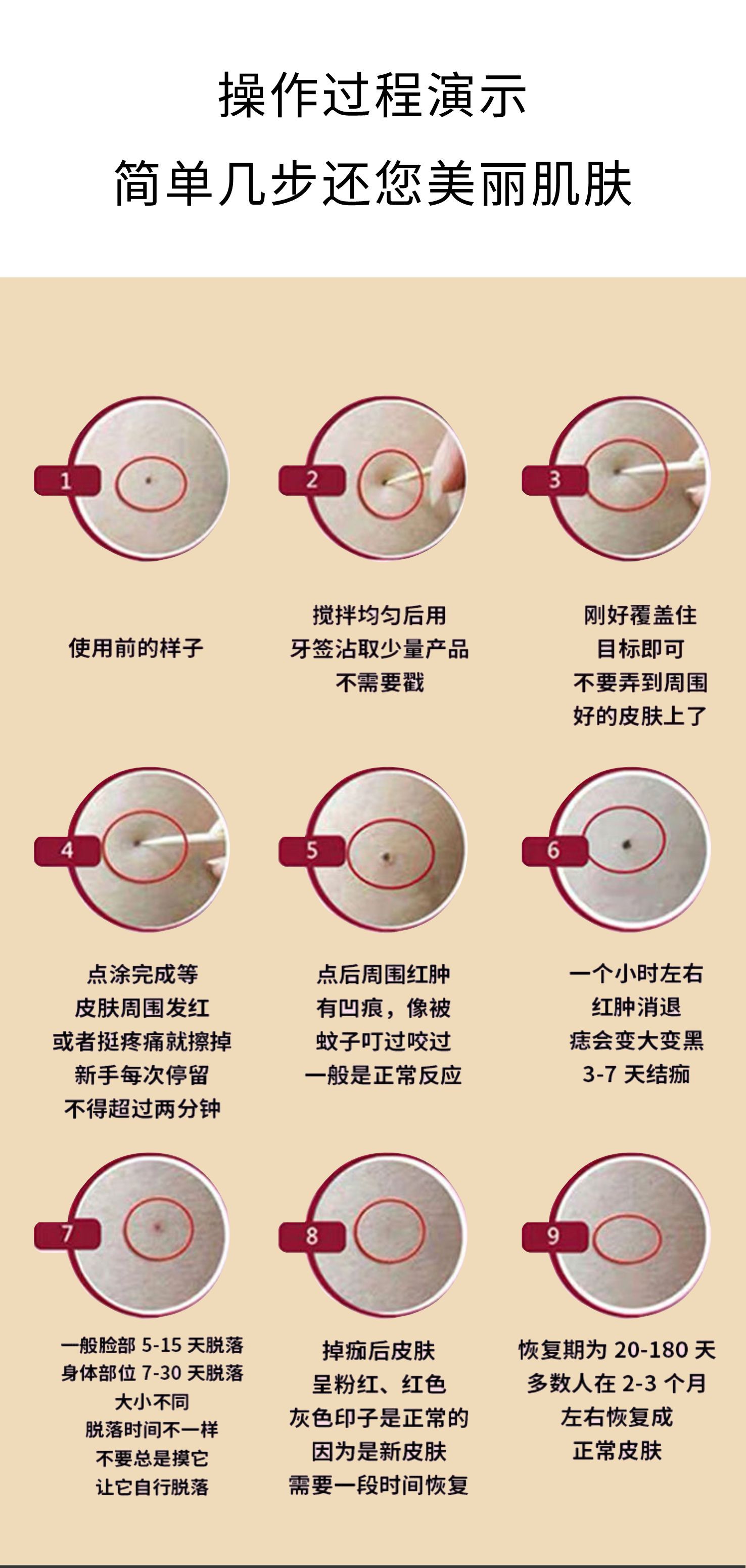 操作过程演示
简单几步还您美丽肌肤

1

使用前的样子

2

搅拌均匀后用
牙签沾取少量产品
不需要戳

3

刚好覆盖住
目标即可
不要弄到周围
好的皮肤上了

4

点涂完成等
皮肤周围发红
或者挺疼痛就擦掉
新手每次停留
不得超过两分钟

5

点后周围红肿
有凹痕，像被
蚊子叮过咬过
一般是正常反应

6

一个小时左右
红肿消退
痣会变大变黑
3-7 天结痂

7

一般脸部 5-15 天脱落
身体部位 7-30 天脱落
大小不同
脱落时间不一样
不要总是摸它
让它自行脱落

8

掉痂后皮肤
呈粉红、红色
灰色印子是正常的
因为是新皮肤
需要一段时间恢复

9

恢复期为 20-180 天
多数人在 2-3 个月
左右恢复成
正常皮肤