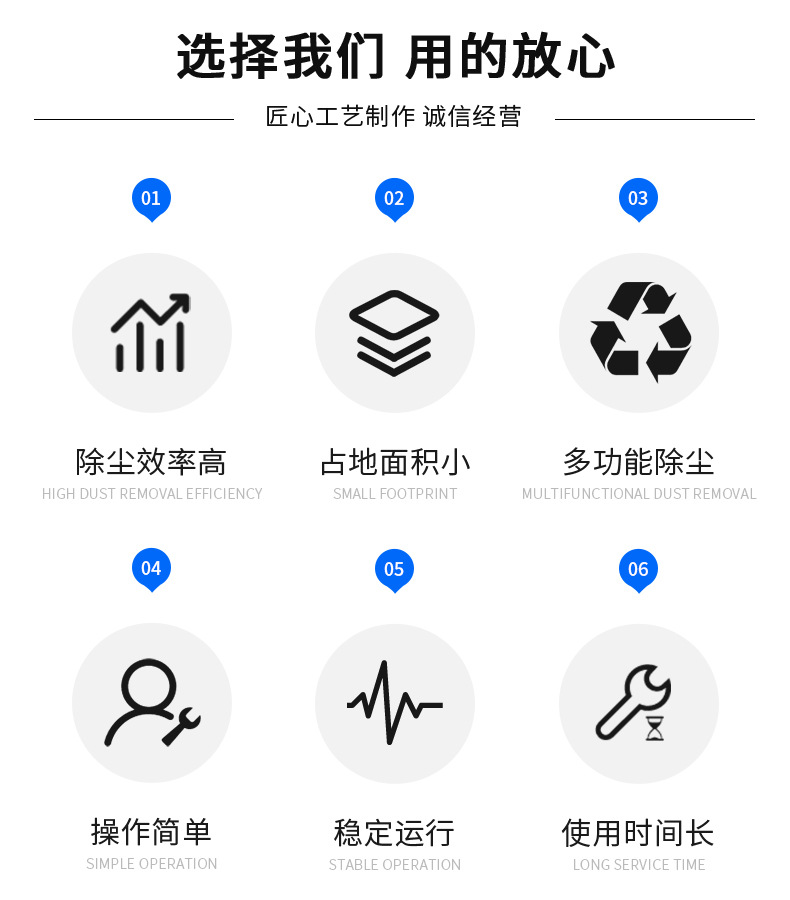 选择我们 用的放心

匠心工艺制作 诚信经营

01

除尘效率高

HIGH DUST REMOVAL EFFICIENCY

02

占地面积小

SMALL FOOTPRINT

03

多功能除尘

MULTIFUNCTIONAL DUST REMOVAL

04

操作简单

SIMPLE OPERATION

05

稳定运行

STABLE OPERATION

06

使用时间长

LONG SERVICE TIME