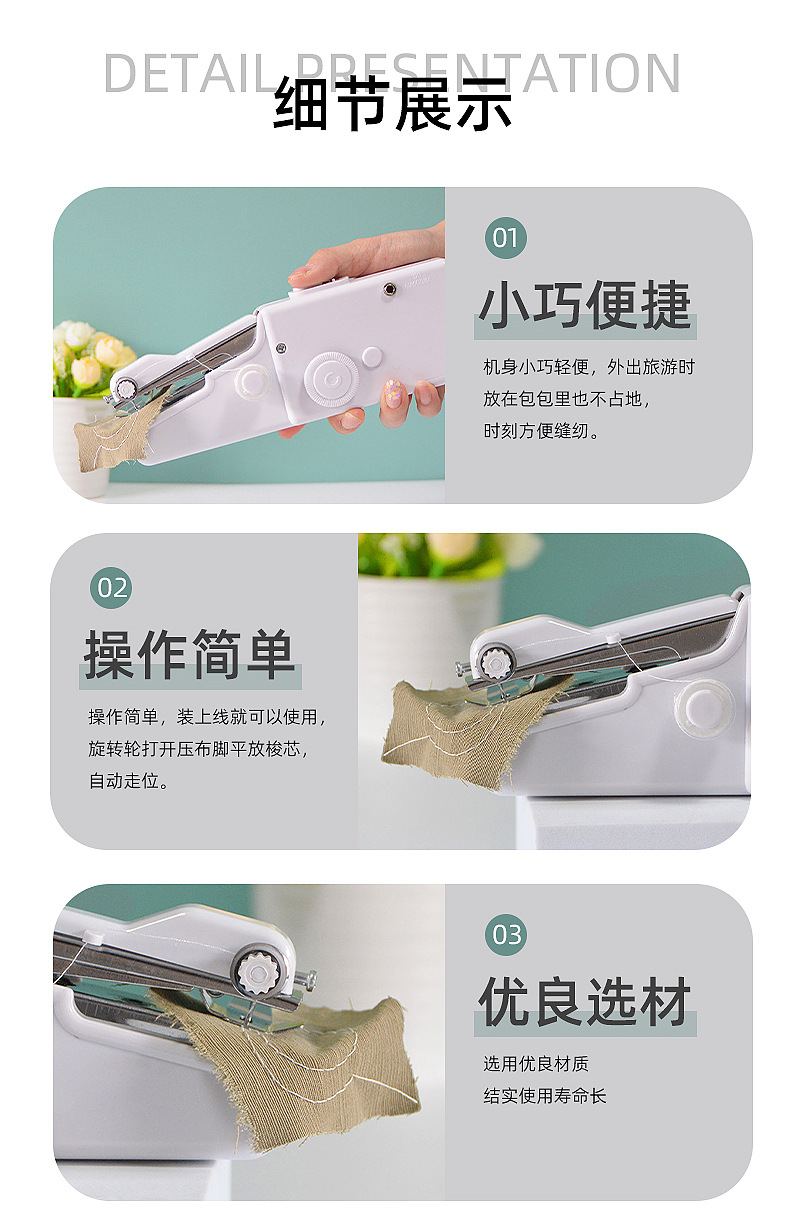 DETAIL PRESENTATION
细节展示

01
小巧便捷
机身小巧轻便，外出旅游时放在包包里也不占地，时刻方便缝纫。

02
操作简单
操作简单，装上线就可以使用，旋转轮打开压布脚平放梭芯，自动走位。

03
优良选材
选用优良材质
结实使用寿命长