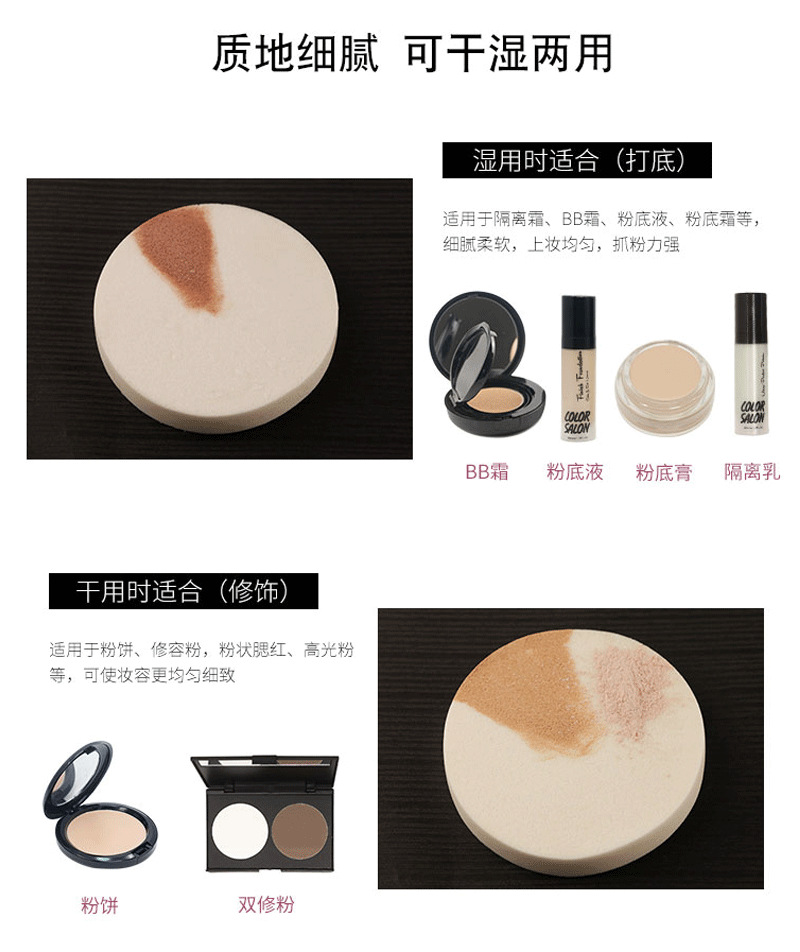 质地细腻 可干湿两用

湿用时适合（打底）

适用于隔离霜、BB霜、粉底液、粉底霜等，细腻柔软，上妆均匀，抓粉力强

Touch Foundation

COLOR SALON

COLOR SALON

BB霜 粉底液 粉底膏 隔离乳

干用时适合（修饰）

适用于粉饼、修容粉，粉状腮红、高光粉等，可使妆容更均匀细致

粉饼 双修粉