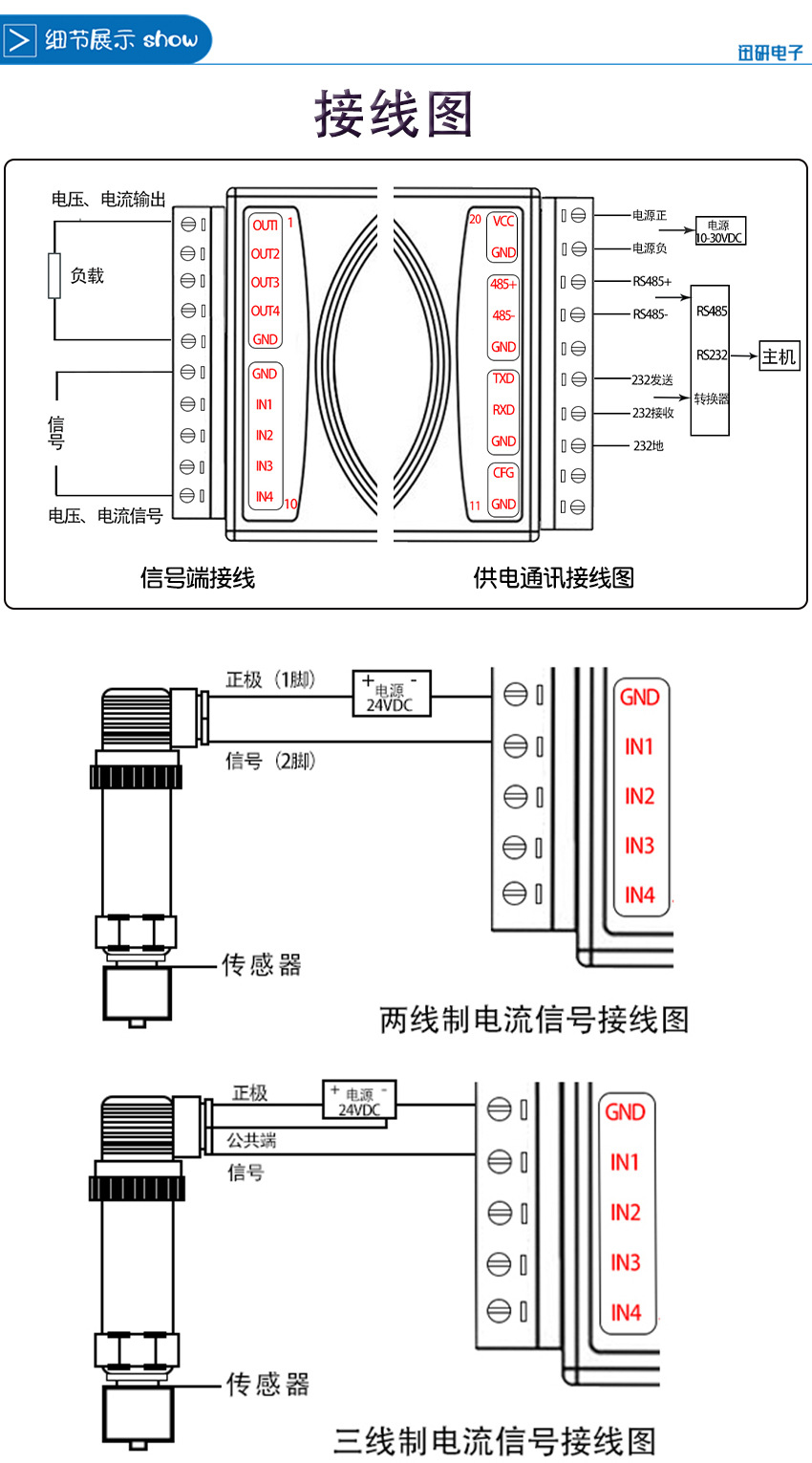 细节展示 show

迅研电子

接线图

电压、电流输出

负载

信号

电压、电流信号

OUT1 1
OUT2
OUT3
OUT4
GND
GND
IN1
IN2
IN3
IN4 10

20 VCC
GND
485+
485-
GND
TXD
RXD
GND
CFG
11 GND

电源正
电源负
RS485+
RS485-
232发送
232接收
232地

电源 10-30VDC

RS485
RS232
转换器

主机

信号端接线

供电通讯接线图

正极（1脚）

+ 电源 -
24VDC

信号（2脚）

GND
IN1
IN2
IN3
IN4

传感器

两线制电流信号接线图

正极

+ 电源 -
24VDC

公共端

信号

GND
IN1
IN2
IN3
IN4

传感器

三线制电流信号接线图