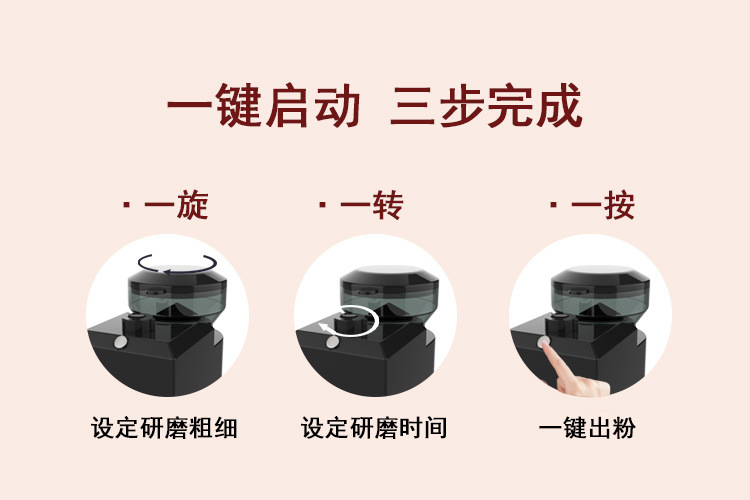 一键启动 三步完成

· 一旋

设定研磨粗细

· 一转

设定研磨时间

· 一按

一键出粉