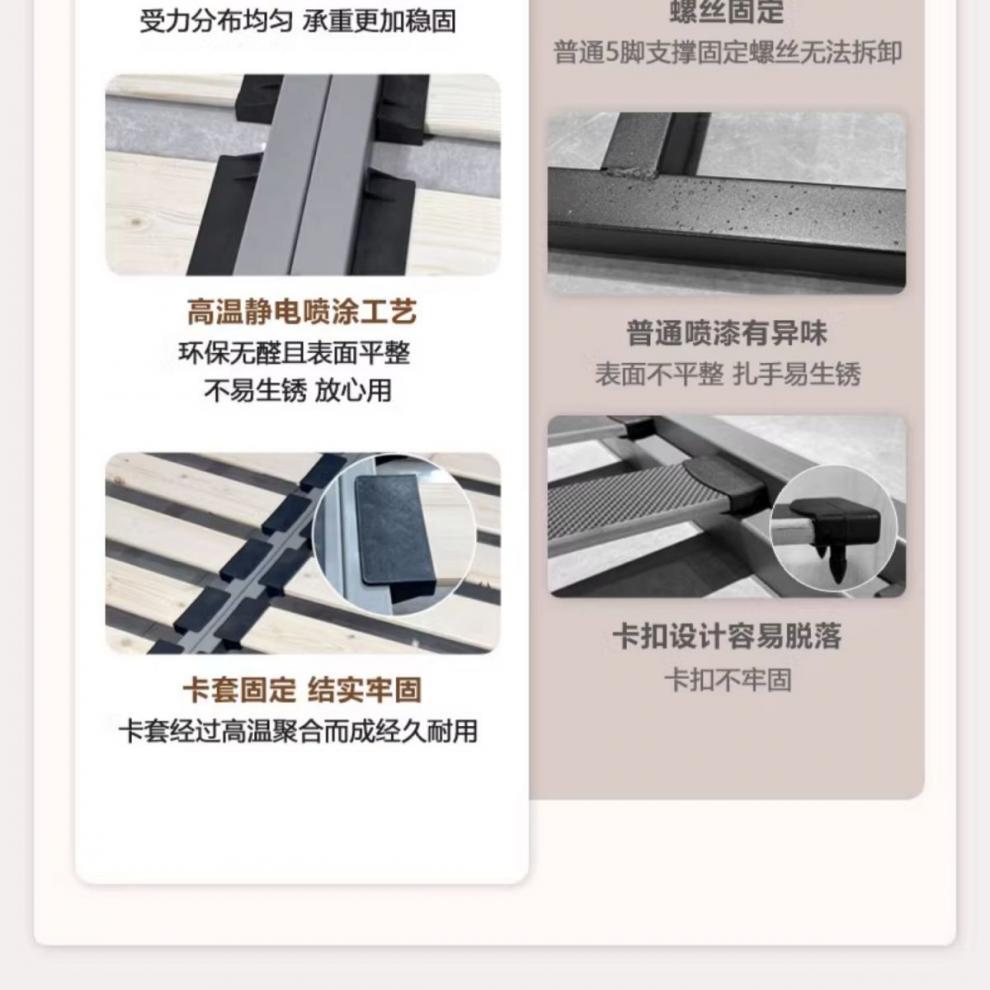 受力分布均匀 承重更加稳固

高温静电喷涂工艺
环保无醛且表面平整
不易生锈 放心用

卡套固定 结实牢固
卡套经过高温聚合而成经久耐用

螺丝固定
普通5脚支撑固定螺丝无法拆卸

普通喷漆有异味
表面不平整 扎手易生锈

卡扣设计容易脱落
卡扣不牢固