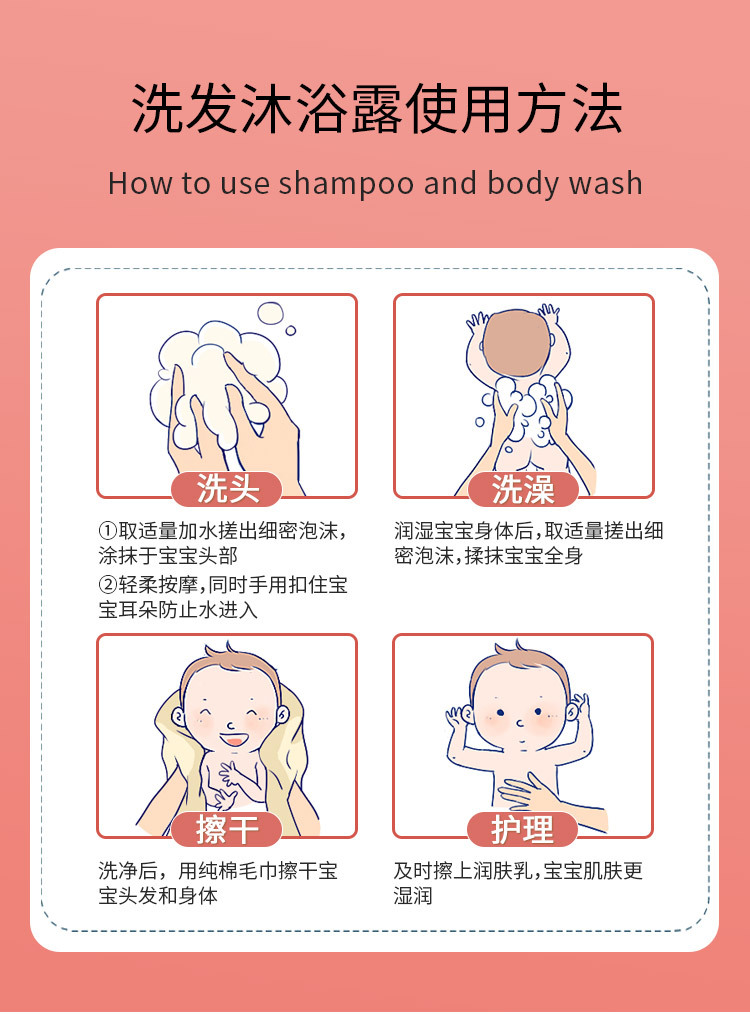 洗发沐浴露使用方法

How to use shampoo and body wash

洗头

①取适量加水搓出细密泡沫，涂抹于宝宝头部
②轻柔按摩，同时手用扣住宝宝耳朵防止水进入

洗澡

润湿宝宝身体后，取适量搓出细密泡沫，揉抹宝宝全身

擦干

洗净后，用纯棉毛巾擦干宝宝头发和身体

护理

及时擦上润肤乳，宝宝肌肤更湿润