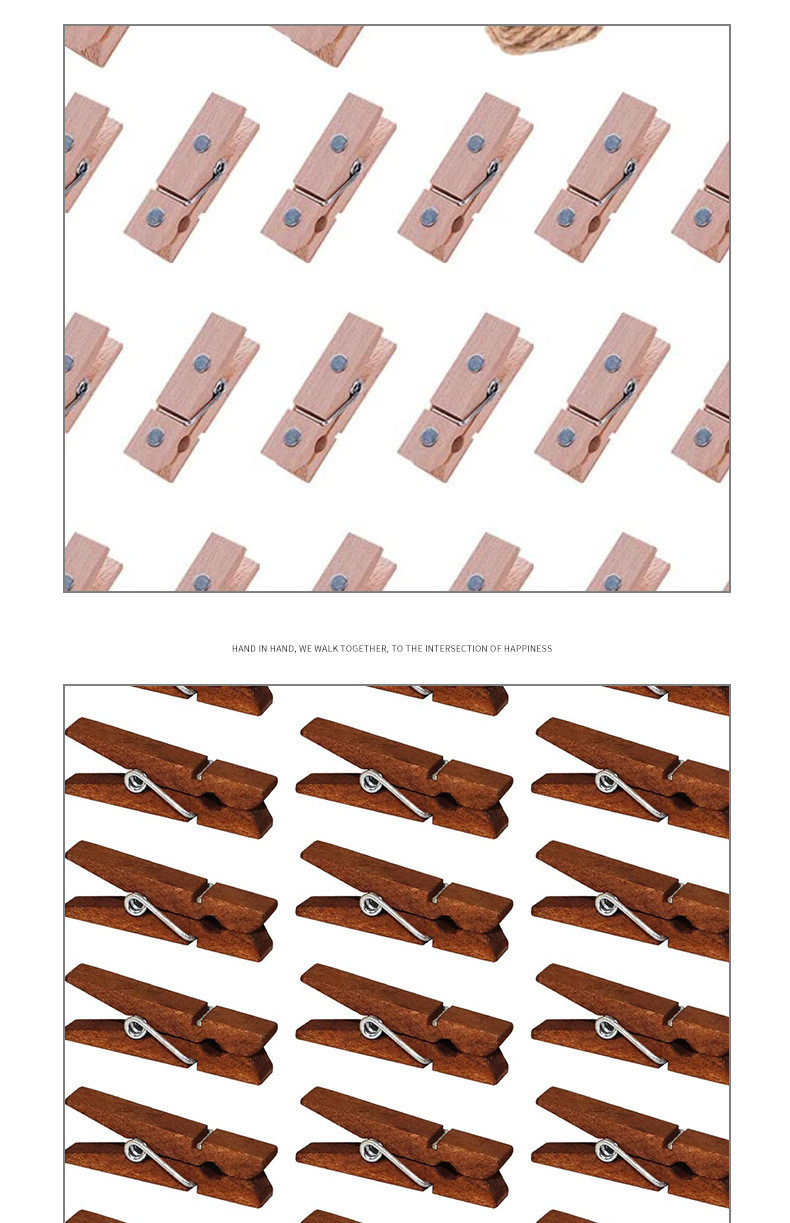 HAND IN HAND, WE WALK TOGETHER, TO THE INTERSECTION OF HAPPINESS