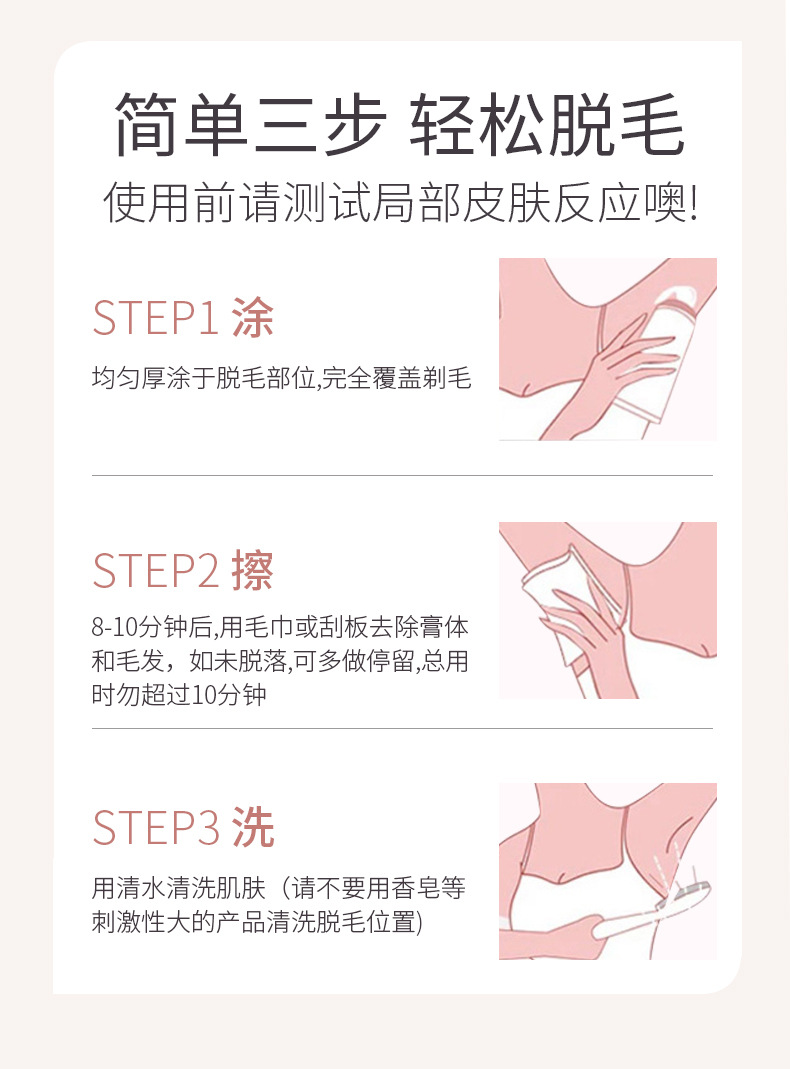 简单三步 轻松脱毛
使用前请测试局部皮肤反应噢!

STEP1 涂
均匀厚涂于脱毛部位,完全覆盖剃毛

STEP2 擦
8-10分钟后,用毛巾或刮板去除膏体和毛发，如未脱落,可多做停留,总用时勿超过10分钟

STEP3 洗
用清水清洗肌肤（请不要用香皂等刺激性大的产品清洗脱毛位置)