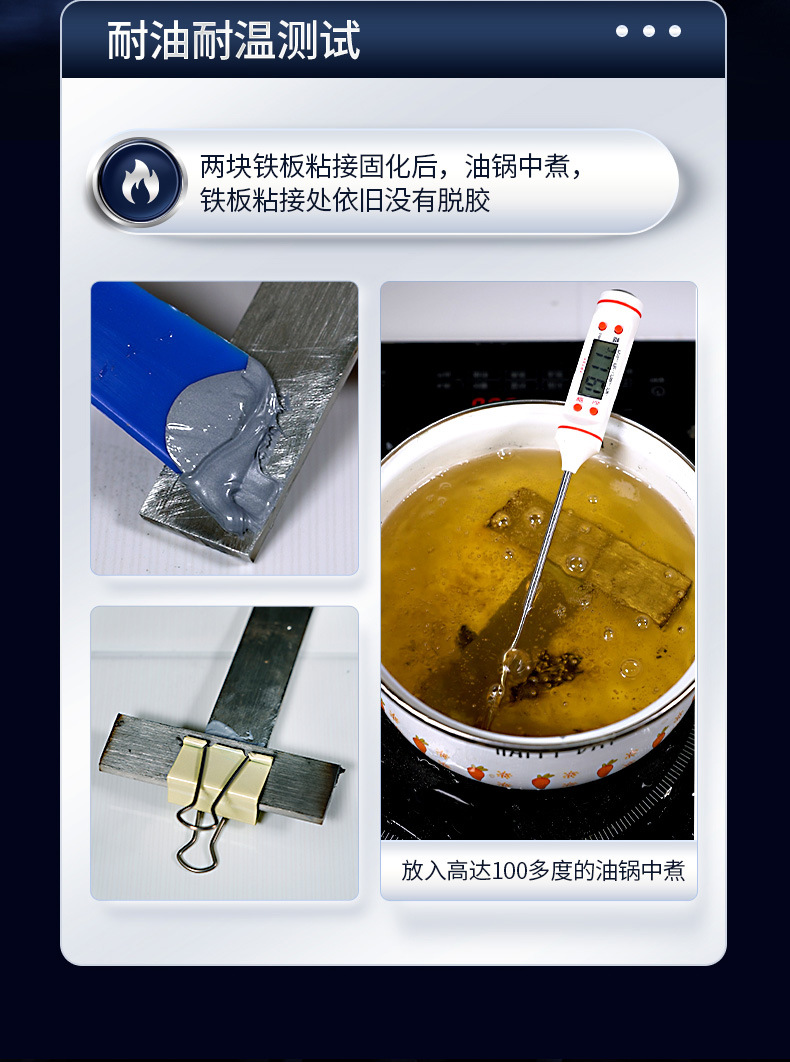 耐油耐温测试

两块铁板粘接固化后，油锅中煮，铁板粘接处依旧没有脱胶

放入高达100多度的油锅中煮