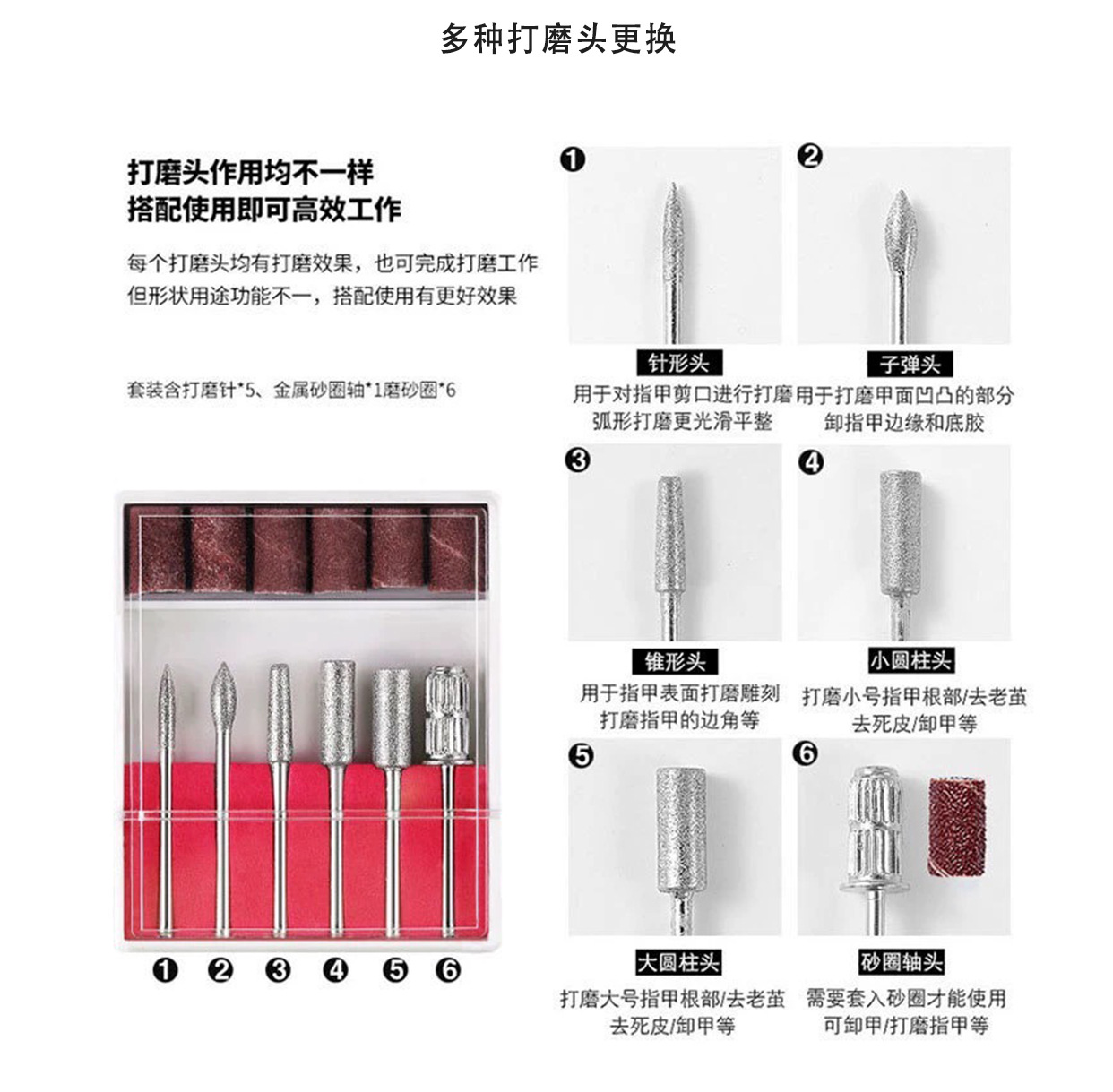 多种打磨头更换

打磨头作用均不一样
搭配使用即可高效工作

每个打磨头均有打磨效果，也可完成打磨工作
但形状用途功能不一，搭配使用有更好效果

套装含打磨针*5、金属砂圈轴*1磨砂圈*6

❶ ❷ ❸ ❹ ❺ ❻

❶
针形头
用于对指甲剪口进行打磨
弧形打磨更光滑平整

❷
子弹头
用于打磨甲面凹凸的部分
卸指甲边缘和底胶

❸
锥形头
用于指甲表面打磨雕刻
打磨指甲的边角等

❹
小圆柱头
打磨小号指甲根部/去老茧
去死皮/卸甲等

❺
大圆柱头
打磨大号指甲根部/去老茧
去死皮/卸甲等

❻
砂圈轴头
需要套入砂圈才能使用
可卸甲/打磨指甲等