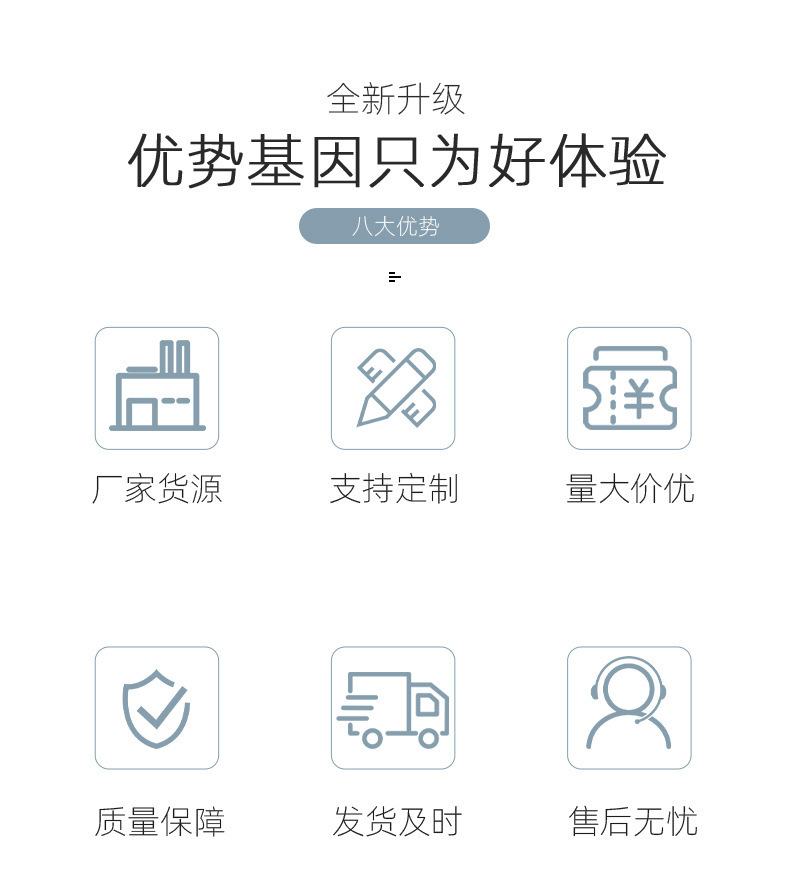 全新升级

优势基因只为好体验

八大优势

厂家货源

支持定制

量大价优

质量保障

发货及时

售后无忧