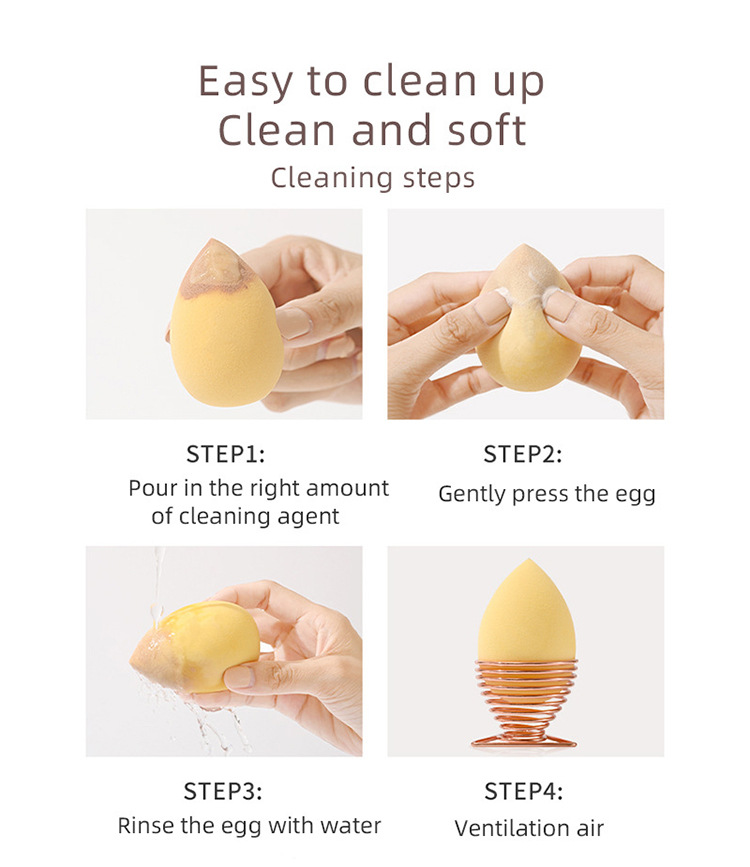 Easy to clean up
Clean and soft
Cleaning steps

STEP1:
Pour in the right amount of cleaning agent

STEP2:
Gently press the egg

STEP3:
Rinse the egg with water

STEP4:
Ventilation air