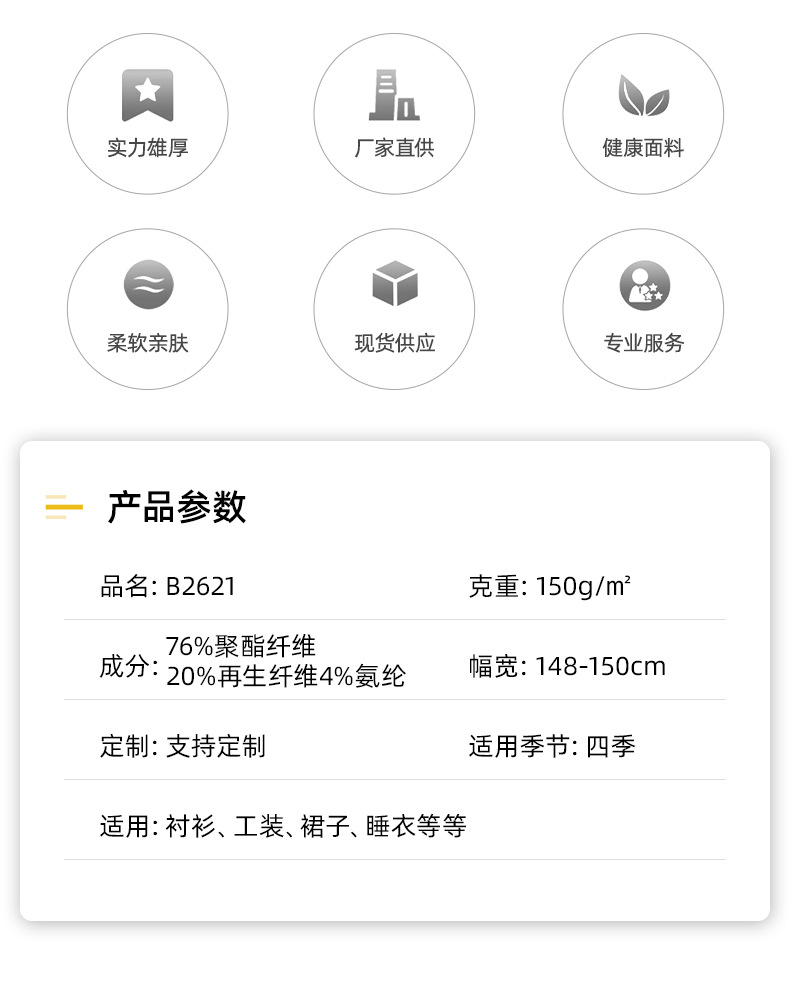 实力雄厚

厂家直供

健康面料

柔软亲肤

现货供应

专业服务

产品参数

品名: B2621

克重: 150g/㎡

成分: 76%聚酯纤维
20%再生纤维4%氨纶

幅宽: 148-150cm

定制: 支持定制

适用季节: 四季

适用: 衬衫、工装、裙子、睡衣等等