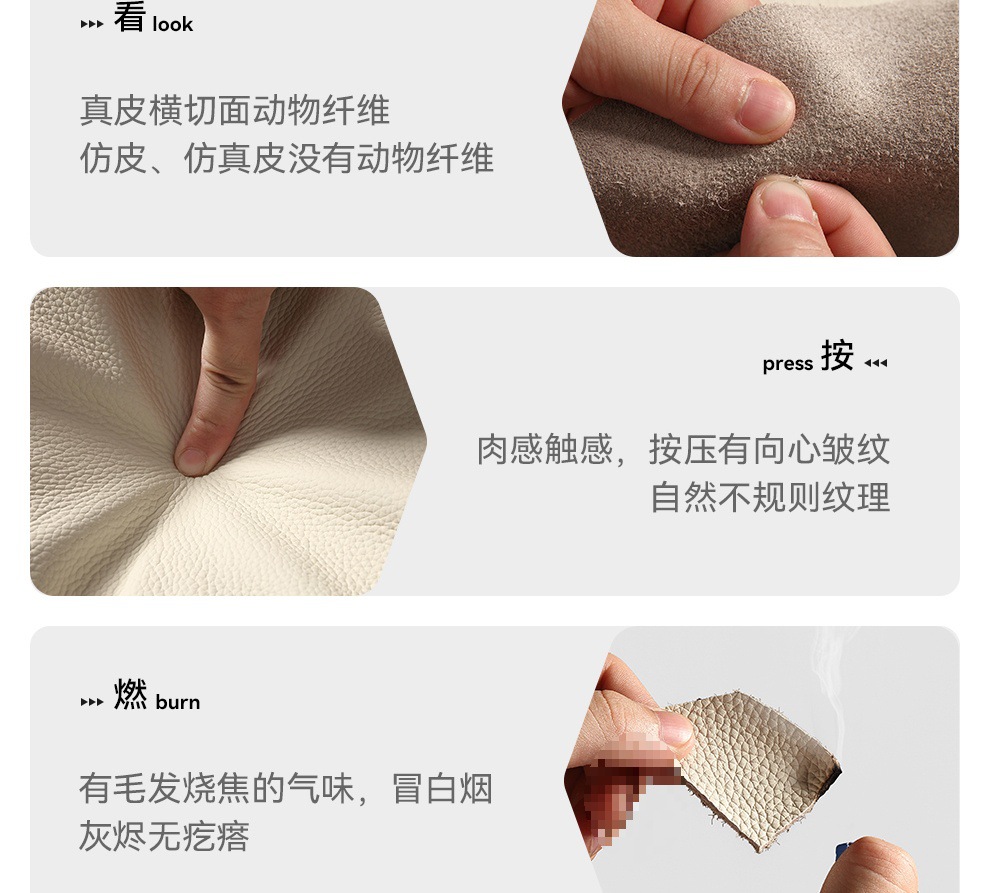 看 look

真皮横切面动物纤维
仿皮、仿真皮没有动物纤维

press 按

肉感触感，按压有向心皱纹
自然不规则纹理

燃 burn

有毛发烧焦的气味，冒白烟
灰烬无疙瘩