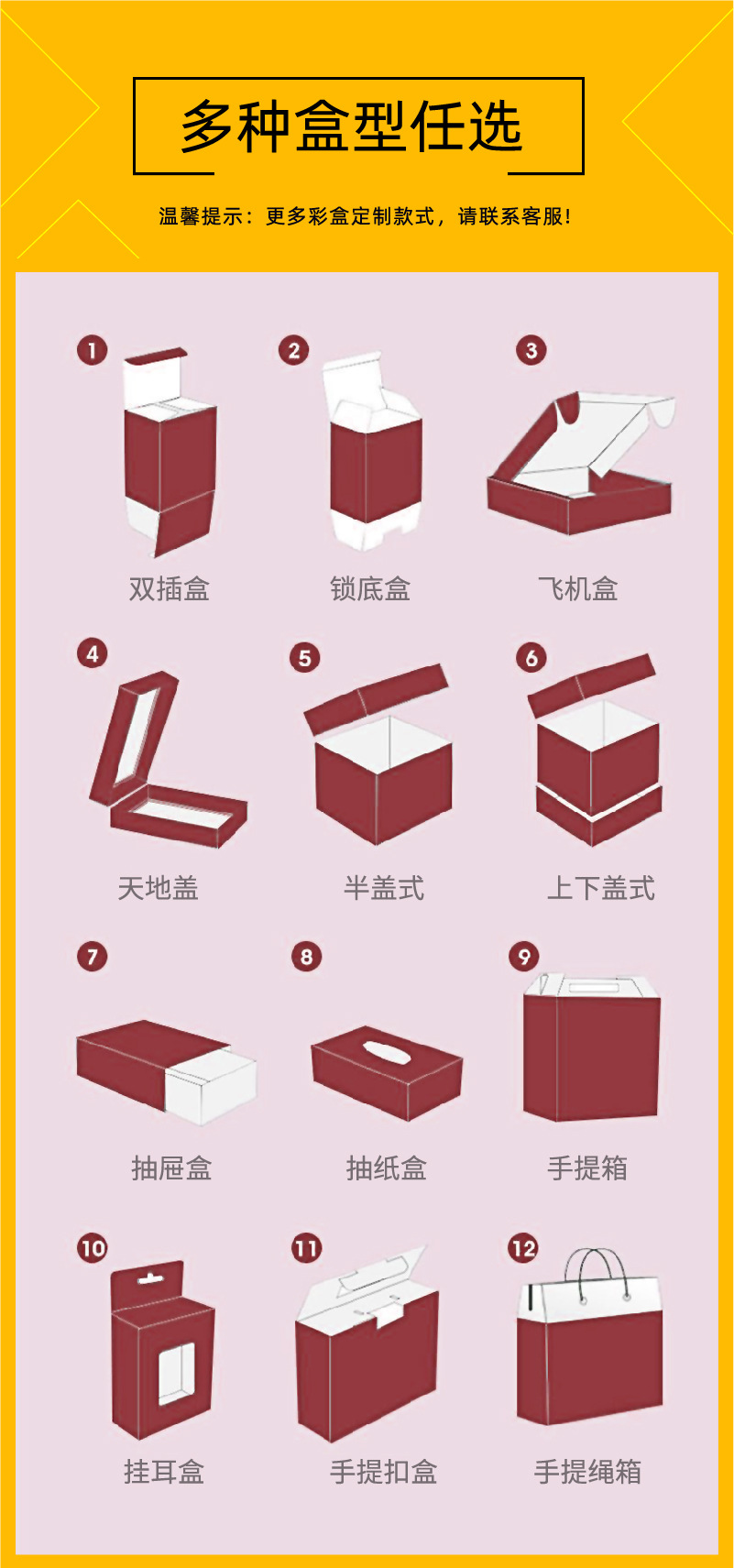 多种盒型任选

温馨提示：更多彩盒定制款式，请联系客服！

1
双插盒

2
锁底盒

3
飞机盒

4
天地盖

5
半盖式

6
上下盖式

7
抽屉盒

8
抽纸盒

9
手提箱

10
挂耳盒

11
手提扣盒

12
手提绳箱