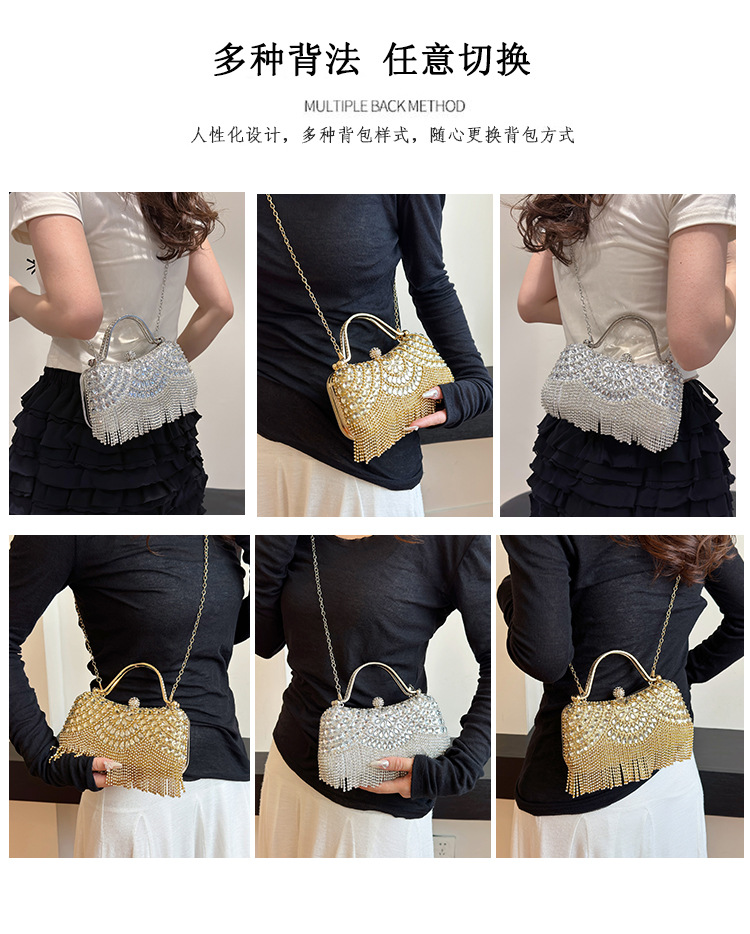 多种背法 任意切换

MULTIPLE BACK METHOD

人性化设计，多种背包样式，随心更换背包方式