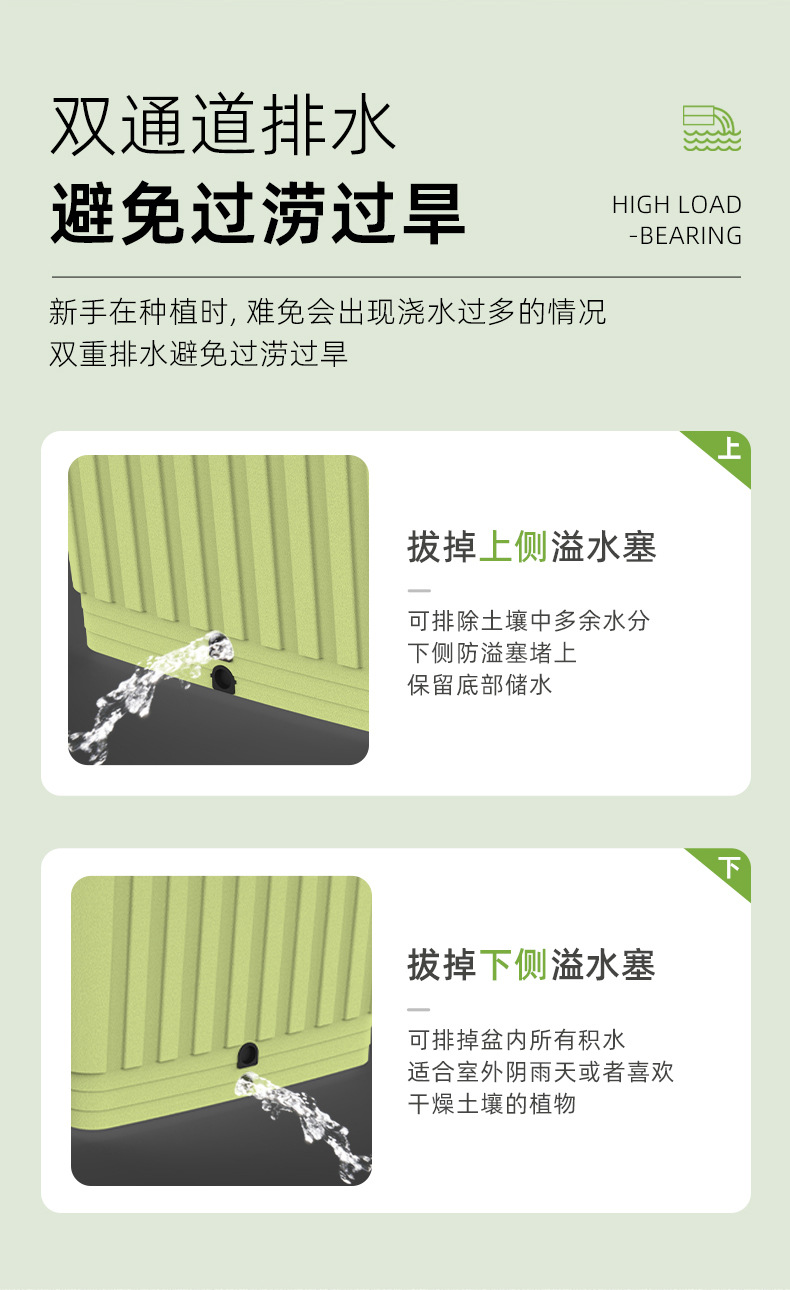 双通道排水
避免过涝过旱

HIGH LOAD -BEARING

新手在种植时, 难免会出现浇水过多的情况
双重排水避免过涝过旱

上

拔掉上侧溢水塞

可排除土壤中多余水分
下侧防溢塞堵上
保留底部储水

下

拔掉下侧溢水塞

可排掉盆内所有积水
适合室外阴雨天或者喜欢
干燥土壤的植物