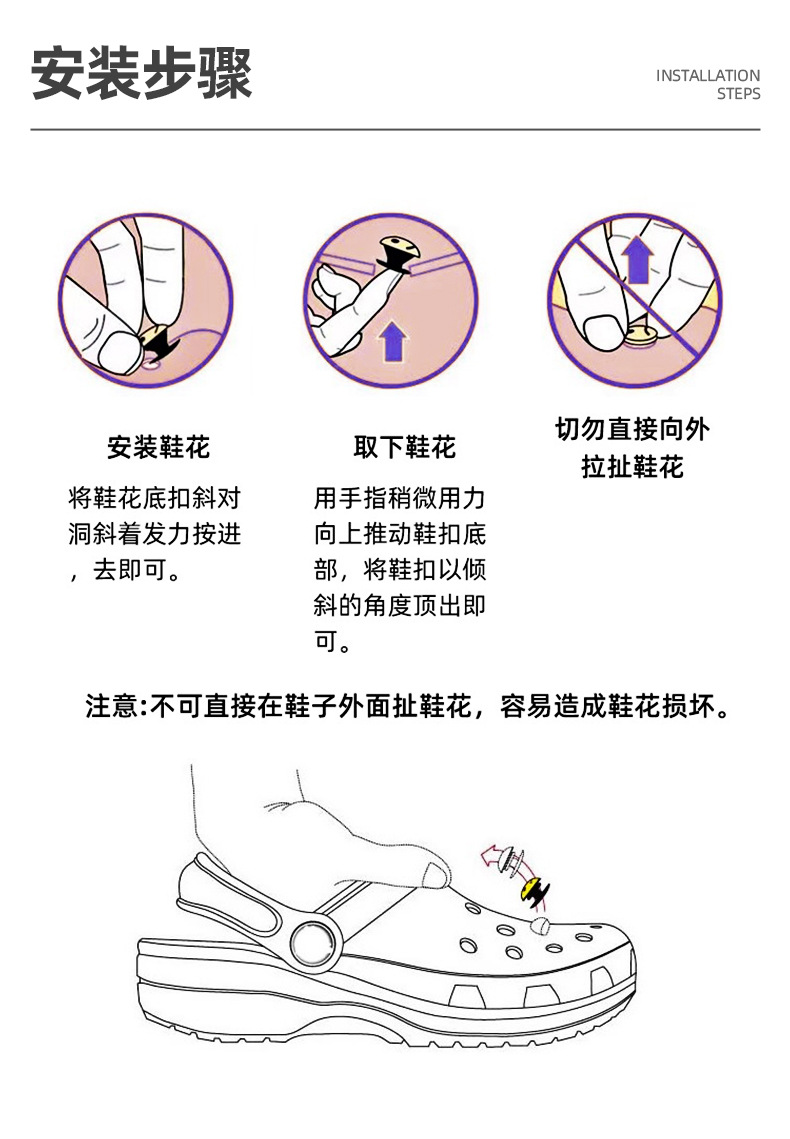 安装步骤

INSTALLATION STEPS

安装鞋花

将鞋花底扣斜对洞斜着发力按进，去即可。

取下鞋花

用手指稍微用力向上推动鞋扣底部，将鞋扣以倾斜的角度顶出即可。

切勿直接向外拉扯鞋花

注意:不可直接在鞋子外面扯鞋花，容易造成鞋花损坏。