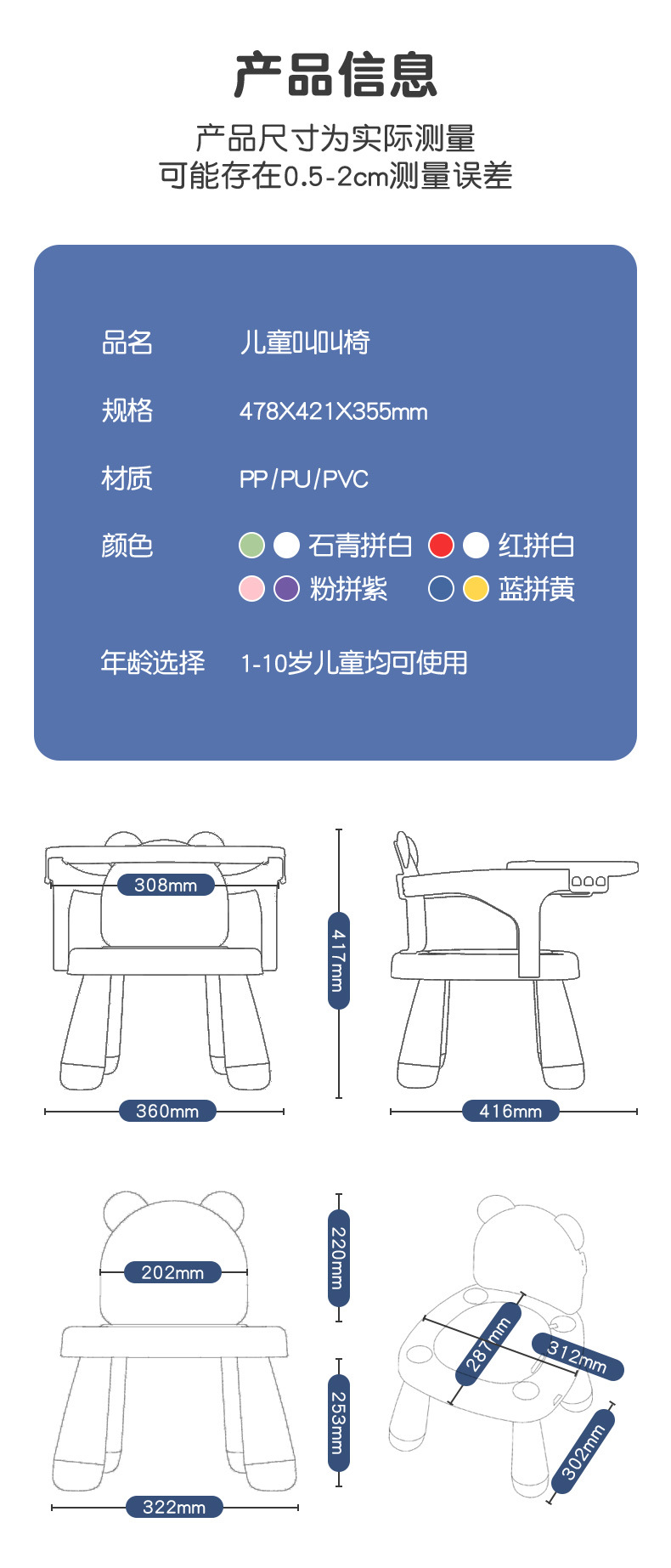 产品信息

产品尺寸为实际测量
可能存在0.5-2cm测量误差

品名 儿童叫叫椅

规格 478X421X355mm

材质 PP/PU/PVC

颜色 石青拼白 红拼白
粉拼紫 蓝拼黄

年龄选择 1-10岁儿童均可使用

308mm
417mm
360mm
416mm
202mm
220mm
253mm
322mm
287mm
312mm
302mm