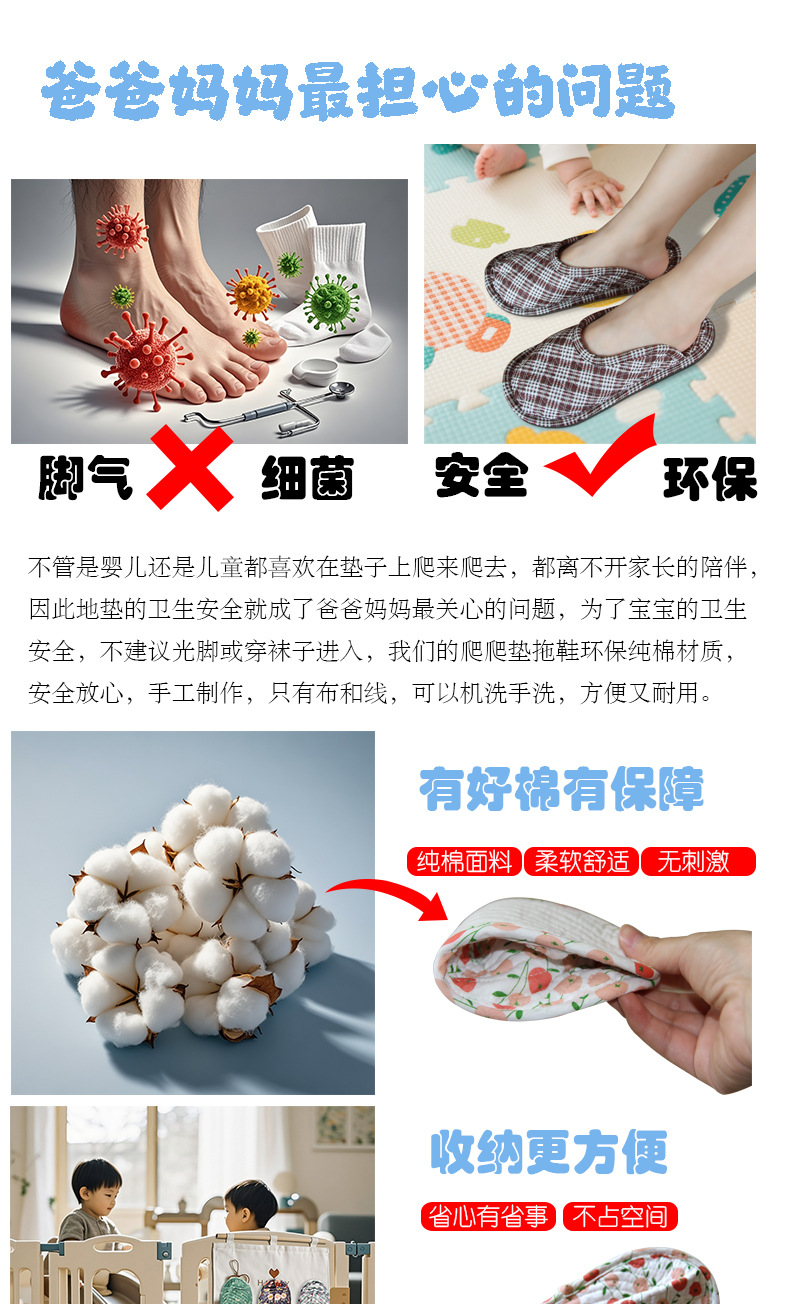 爸爸妈妈最担心的问题

脚气 细菌 安全 环保

不管是婴儿还是儿童都喜欢在垫子上爬来爬去，都离不开家长的陪伴，因此地垫的卫生安全就成了爸爸妈妈最关心的问题，为了宝宝的卫生安全，不建议光脚或穿袜子进入，我们的爬爬垫拖鞋环保纯棉材质，安全放心，手工制作，只有布和线，可以机洗手洗，方便又耐用。

有好棉有保障

纯棉面料 柔软舒适 无刺激

收纳更方便

省心有省事 不占空间