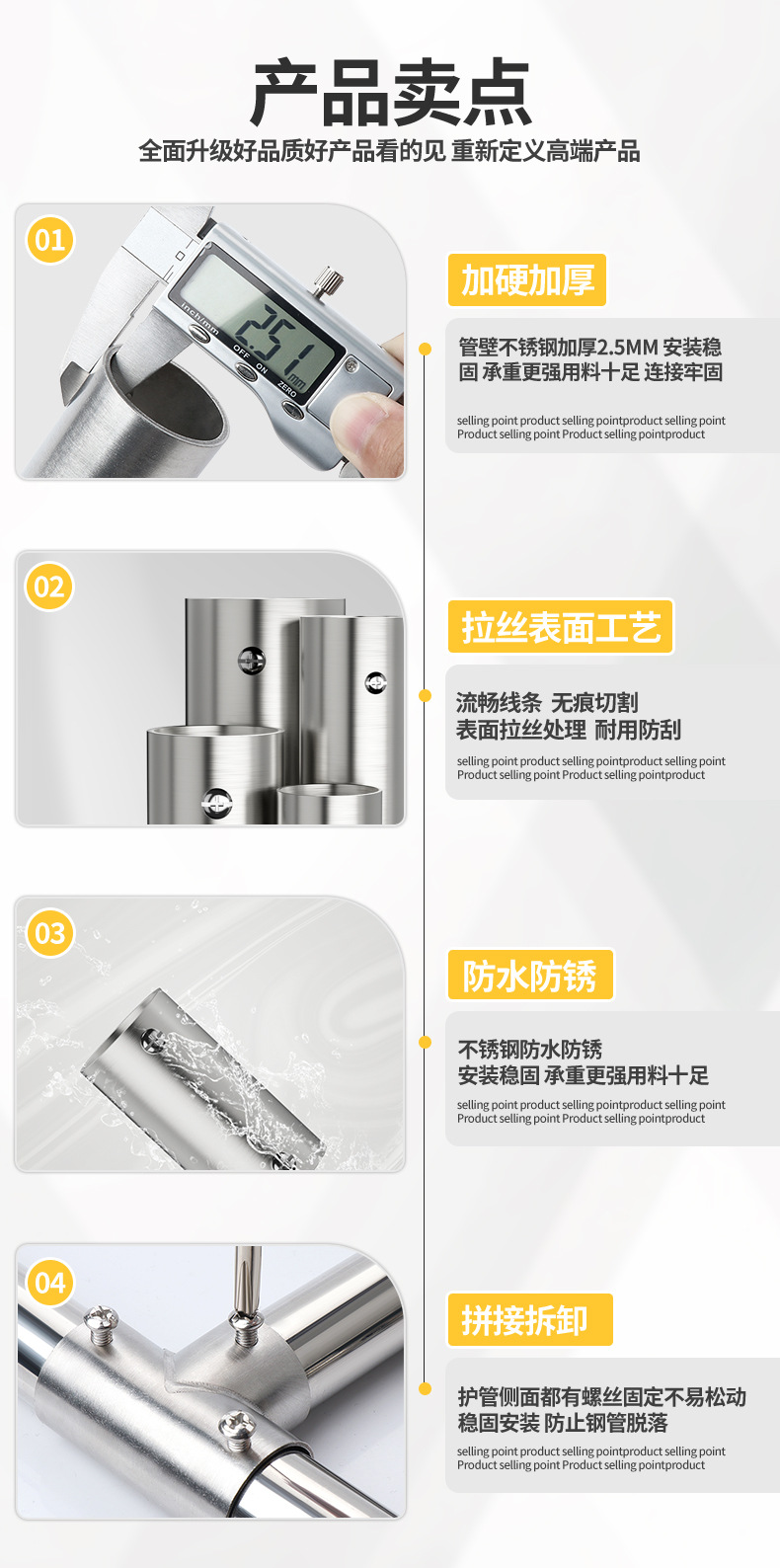 产品卖点

全面升级好品质好产品看的见 重新定义高端产品

01

inch/mm OFF ON ZERO

2.51 mm

加硬加厚

管壁不锈钢加厚2.5MM 安装稳固 承重更强用料十足 连接牢固

selling point product selling pointproduct selling point Product selling point Product selling pointproduct

02

拉丝表面工艺

流畅线条 无痕切割 表面拉丝处理 耐用防刮

selling point product selling pointproduct selling point Product selling point Product selling pointproduct

03

防水防锈

不锈钢防水防锈 安装稳固 承重更强用料十足

selling point product selling pointproduct selling point Product selling point Product selling pointproduct

04

拼接拆卸

护管侧面都有螺丝固定不易松动 稳固安装 防止钢管脱落

selling point product selling pointproduct selling point Product selling point Product selling pointproduct