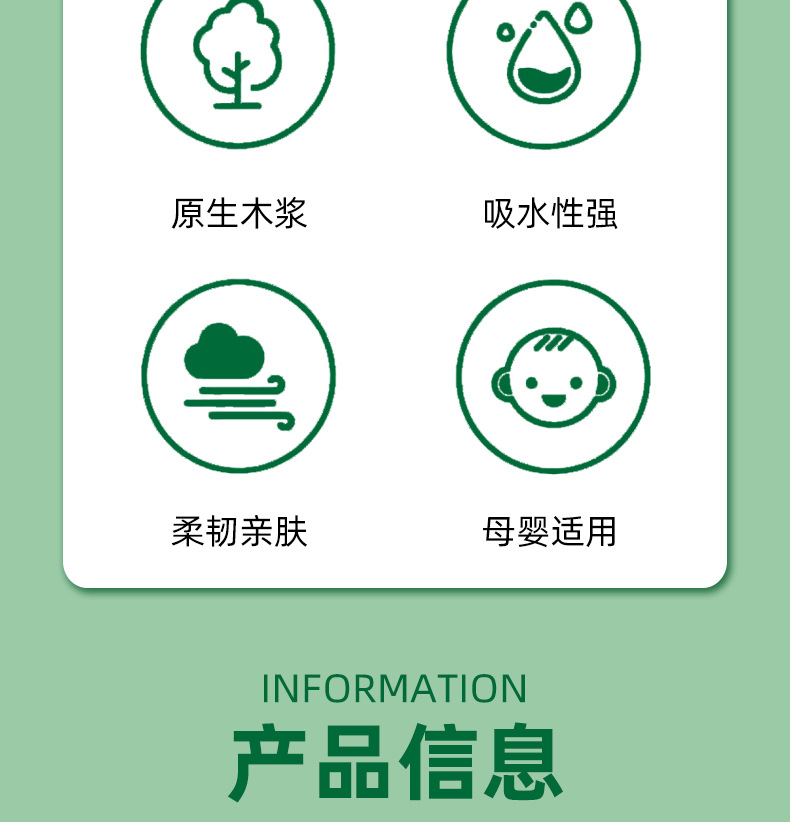 原生木浆

吸水性强

柔韧亲肤

母婴适用

INFORMATION

产品信息