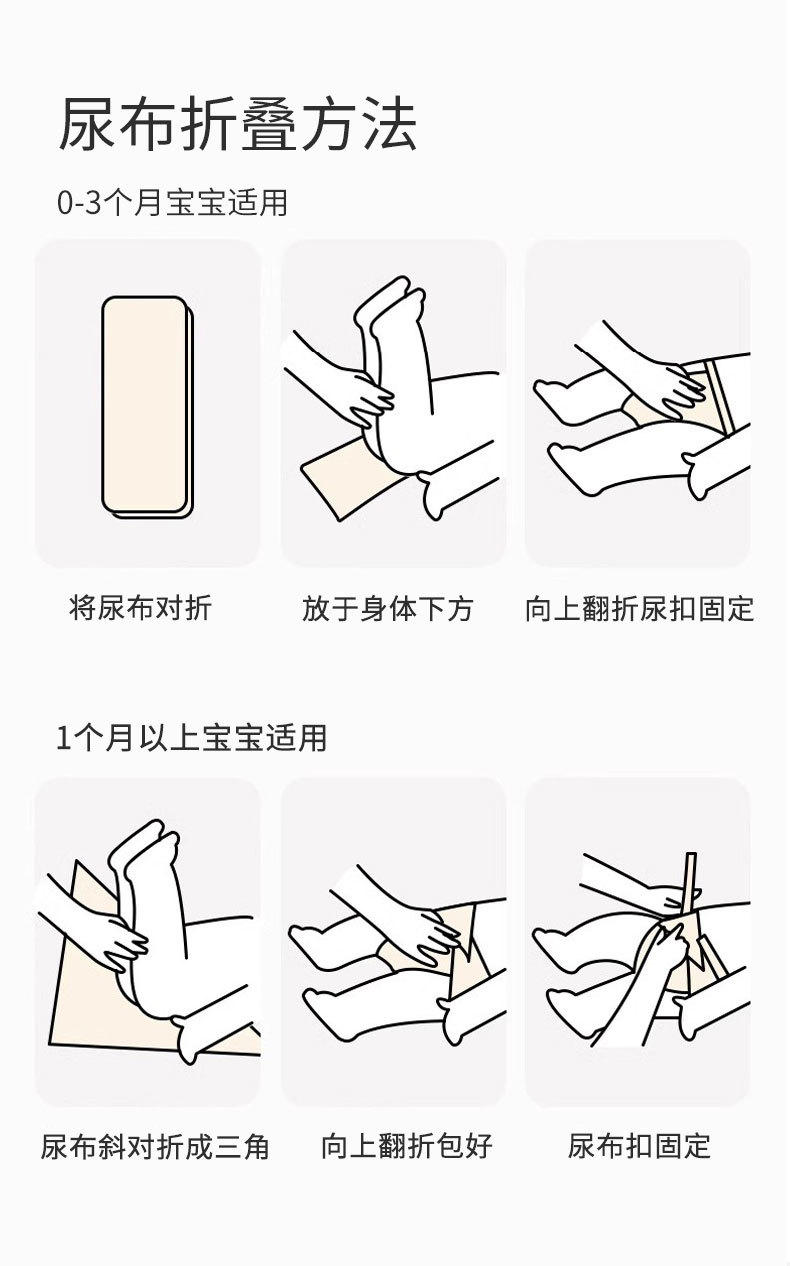 尿布折叠方法

0-3个月宝宝适用

将尿布对折

放于身体下方

向上翻折尿扣固定

1个月以上宝宝适用

尿布斜对折成三角

向上翻折包好

尿布扣固定